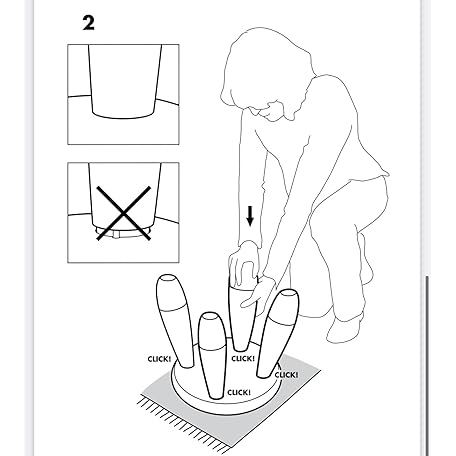 2

CLICK!

CLICK!

CLICK!

CLICK!