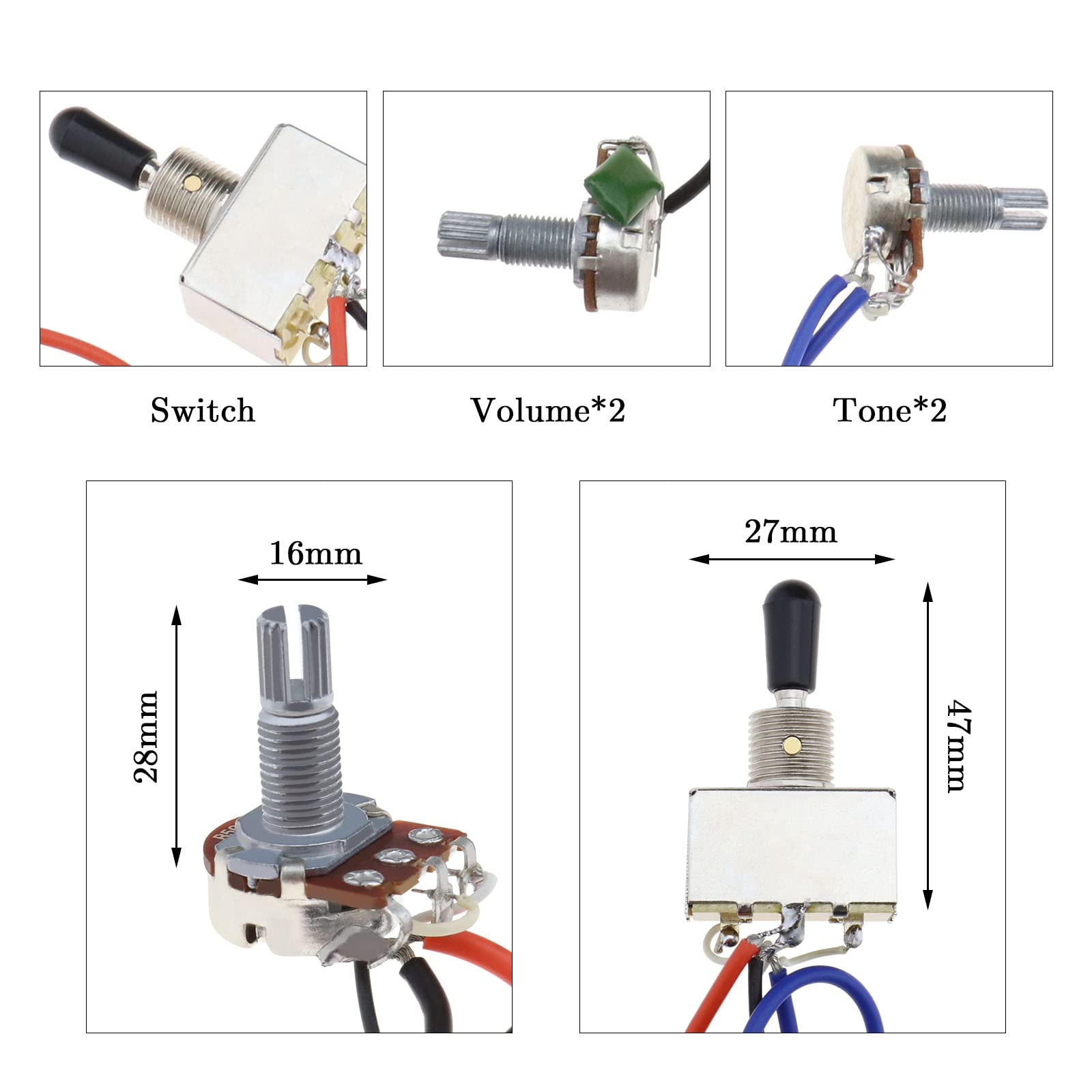 Switch

Volume*2

Tone*2

16mm

28mm

27mm

47mm