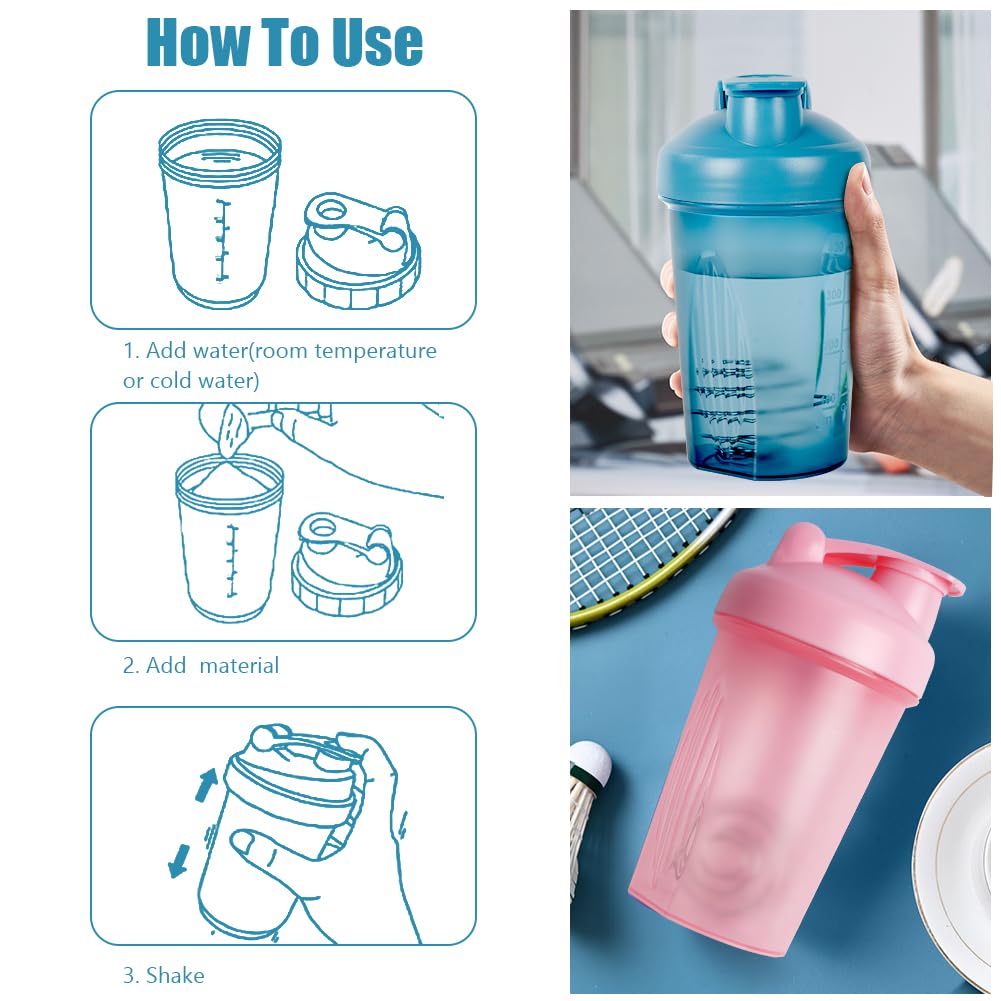 How To Use

1. Add water(room temperature or cold water)

2. Add  material

3. Shake