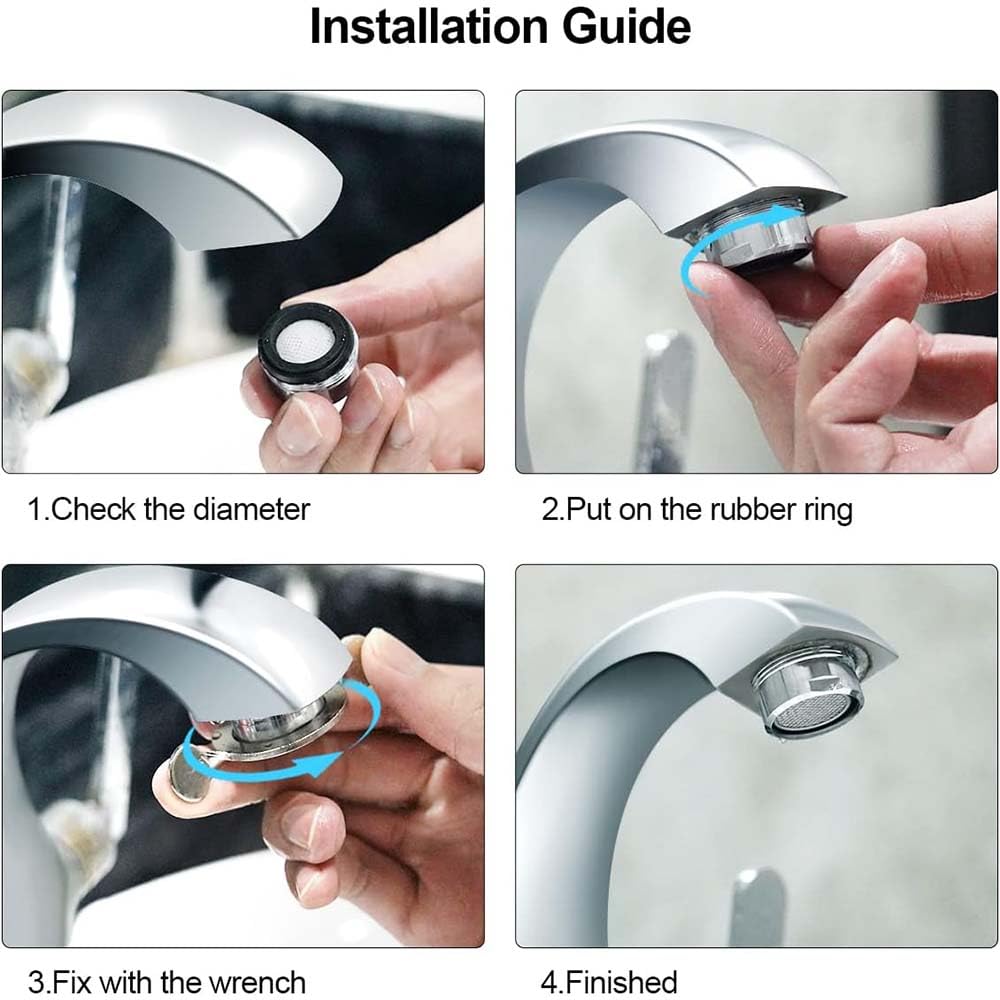 Installation Guide

1.Check the diameter

2.Put on the rubber ring

3.Fix with the wrench

4.Finished