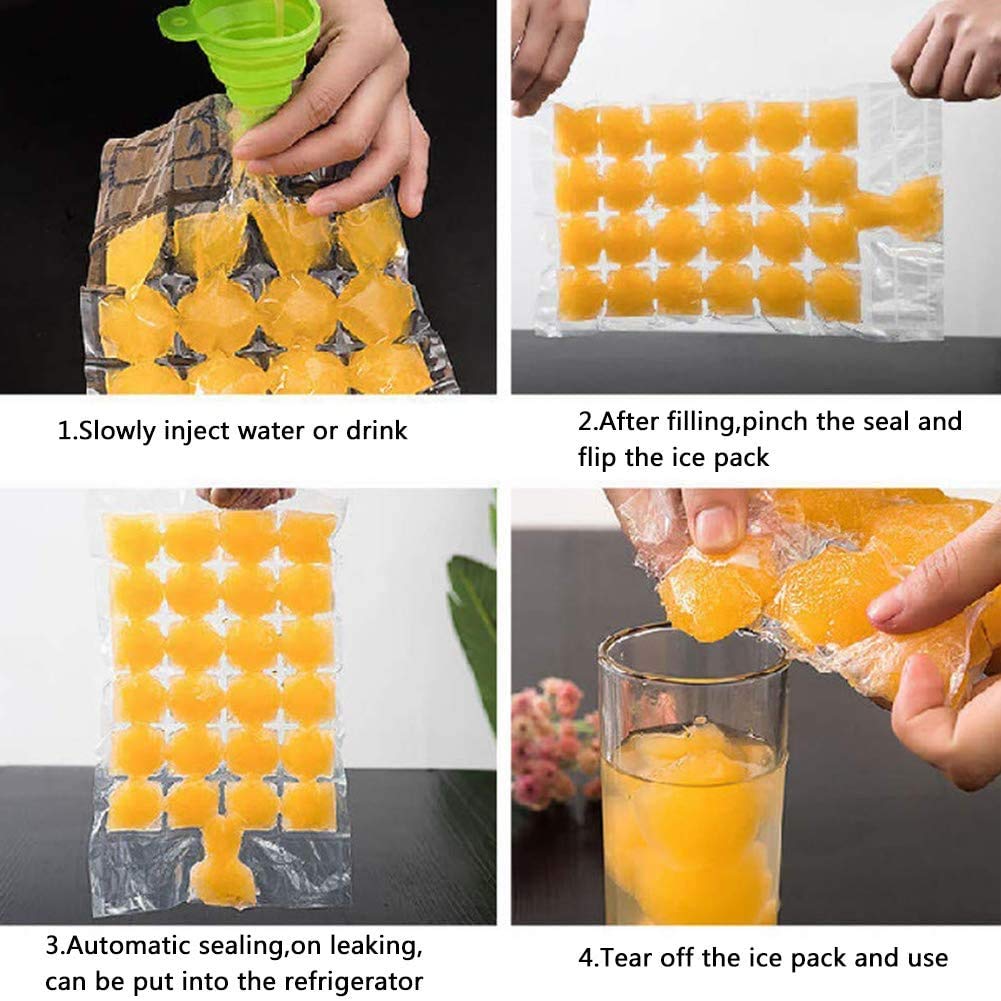 1.Slowly inject water or drink

2.After filling,pinch the seal and flip the ice pack

3.Automatic sealing,on leaking, can be put into the refrigerator

4.Tear off the ice pack and use