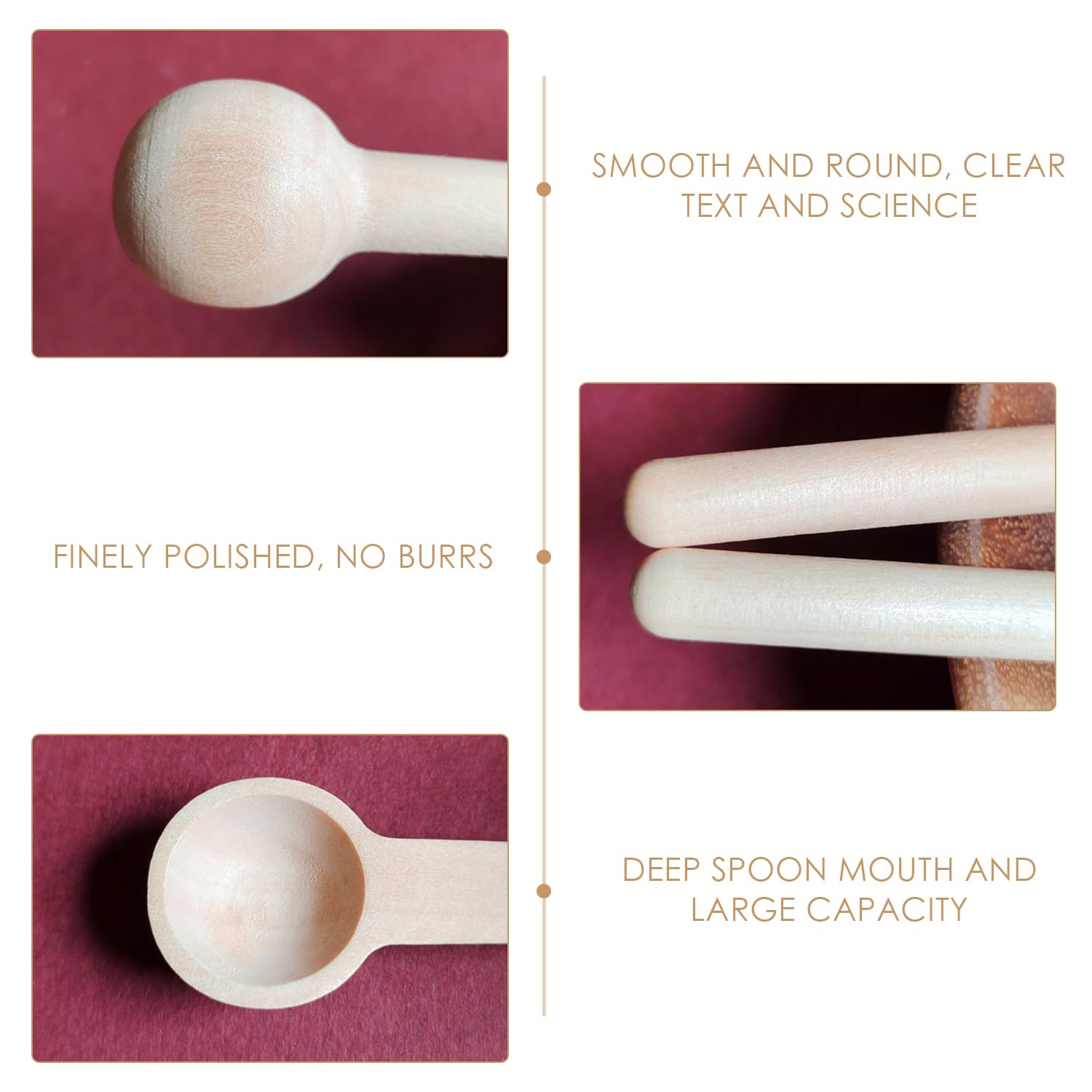 SMOOTH AND ROUND, CLEAR TEXT AND SCIENCE

FINELY POLISHED, NO BURRS

DEEP SPOON MOUTH AND LARGE CAPACITY