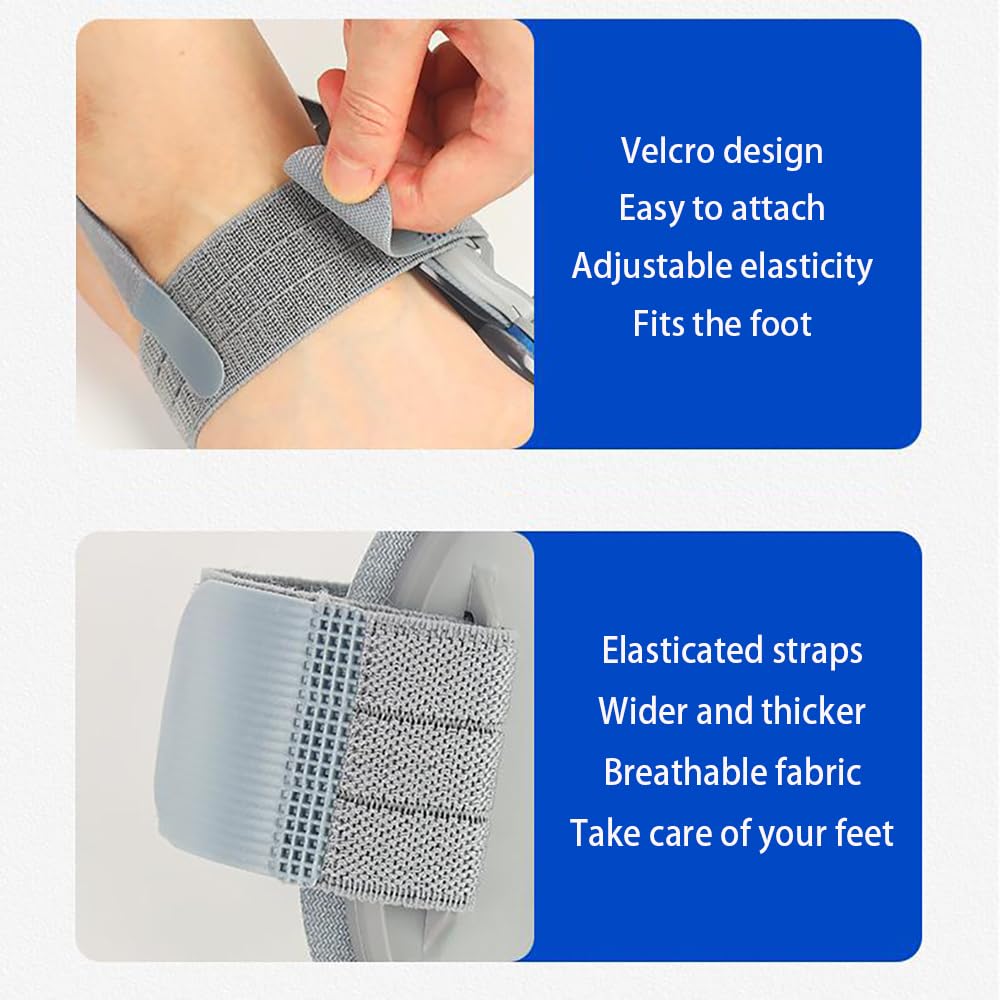 Velcro design
Easy to attach
Adjustable elasticity
Fits the foot

Elasticated straps
Wider and thicker
Breathable fabric
Take care of your feet