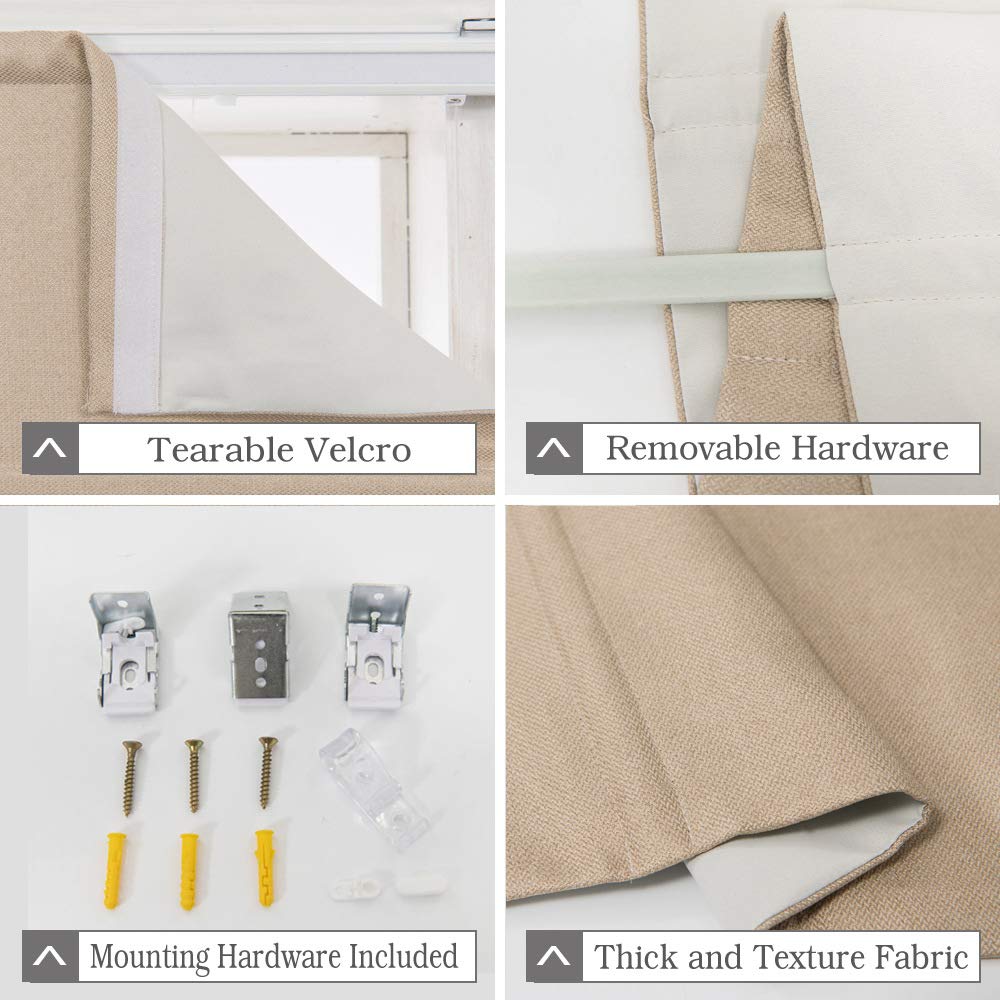 Tearable Velcro

Removable Hardware

Mounting Hardware Included

Thick and Texture Fabric