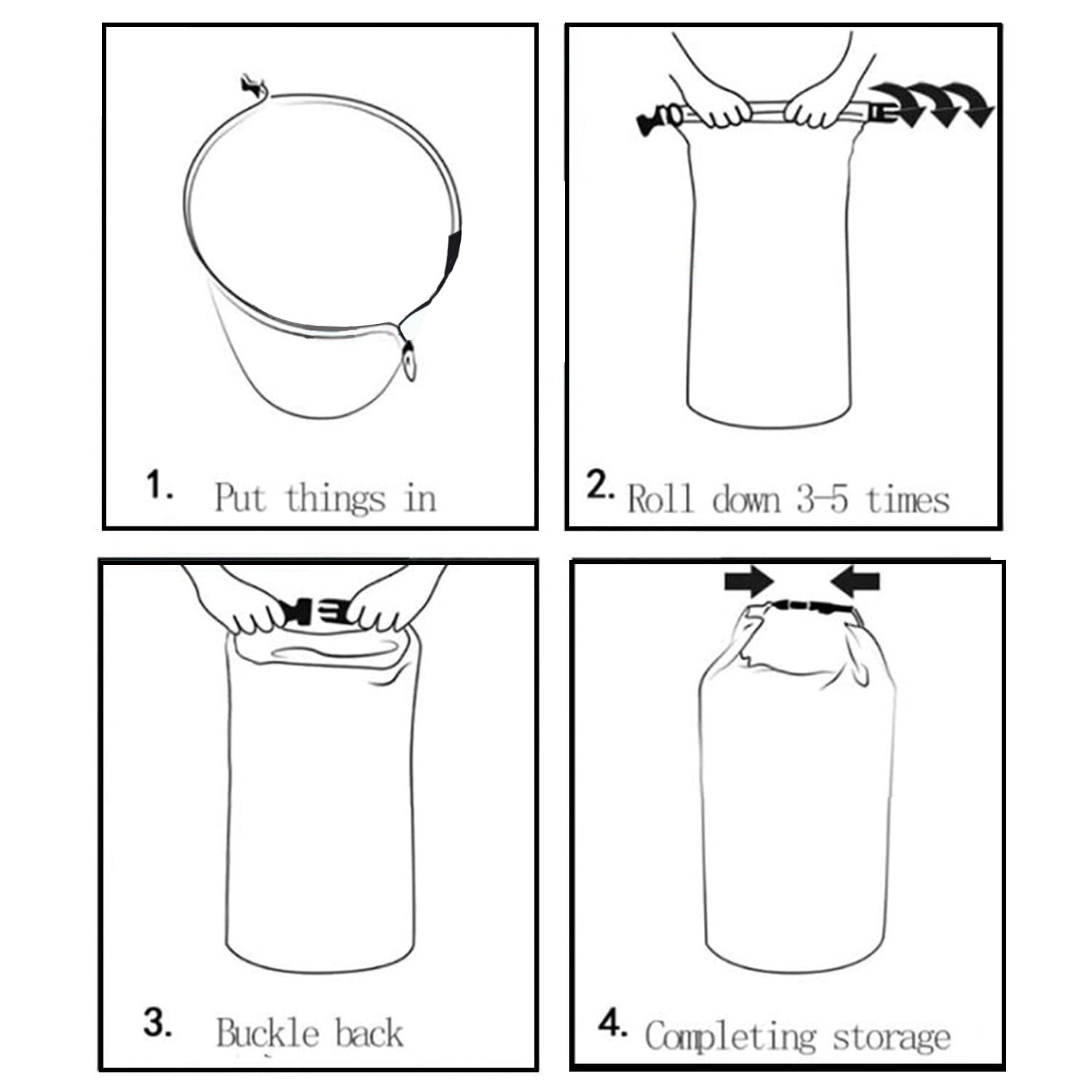 1. Put things in

2. Roll down 3-5 times

3. Buckle back

4. Completing storage