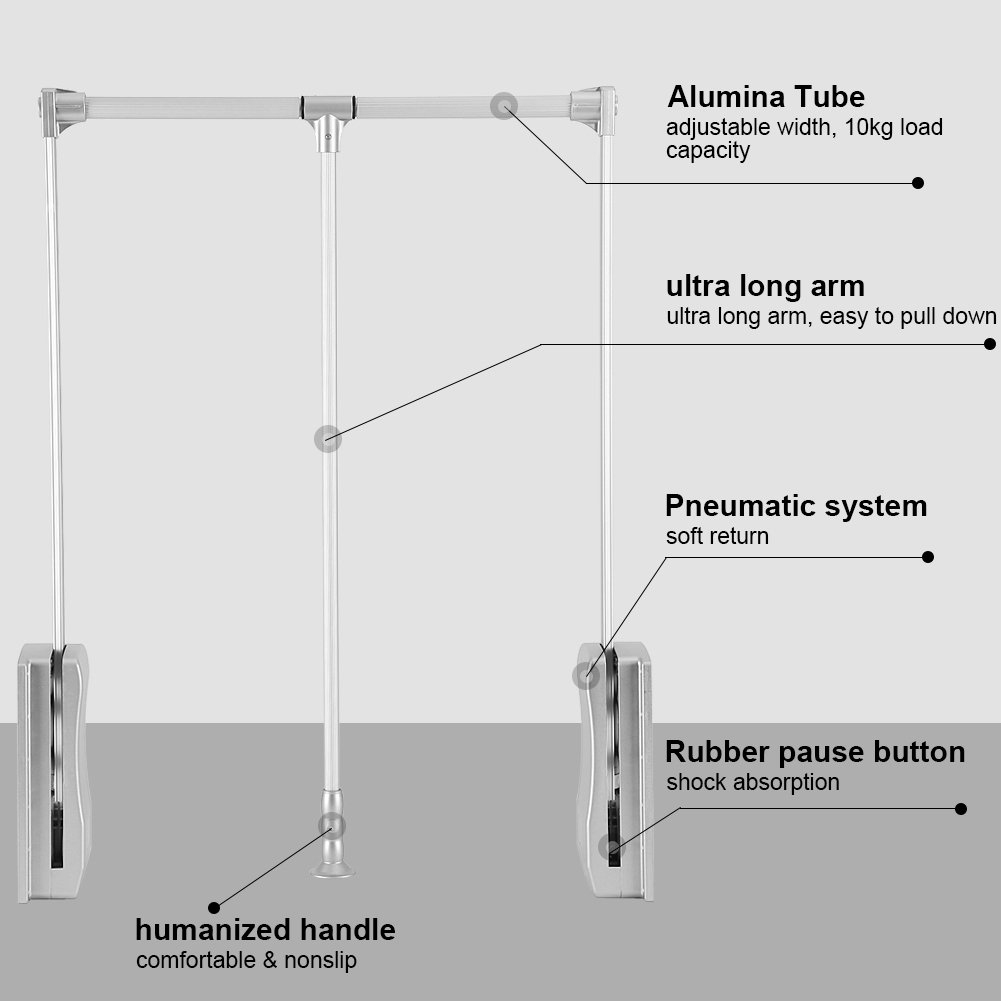 Alumina Tube
adjustable width, 10kg load capacity

ultra long arm
ultra long arm, easy to pull down

Pneumatic system
soft return

Rubber pause button
shock absorption

humanized handle
comfortable & nonslip