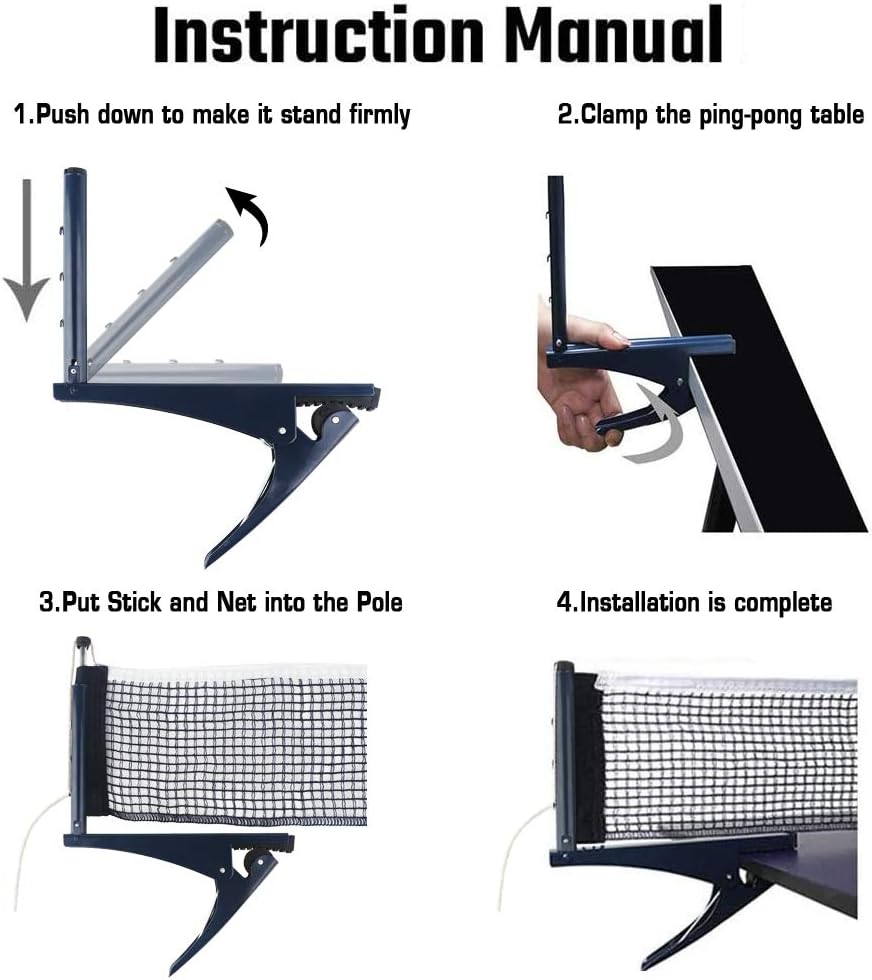 Instruction Manual

1.Push down to make it stand firmly

2.Clamp the ping-pong table

3.Put Stick and Net into the Pole

4.Installation is complete