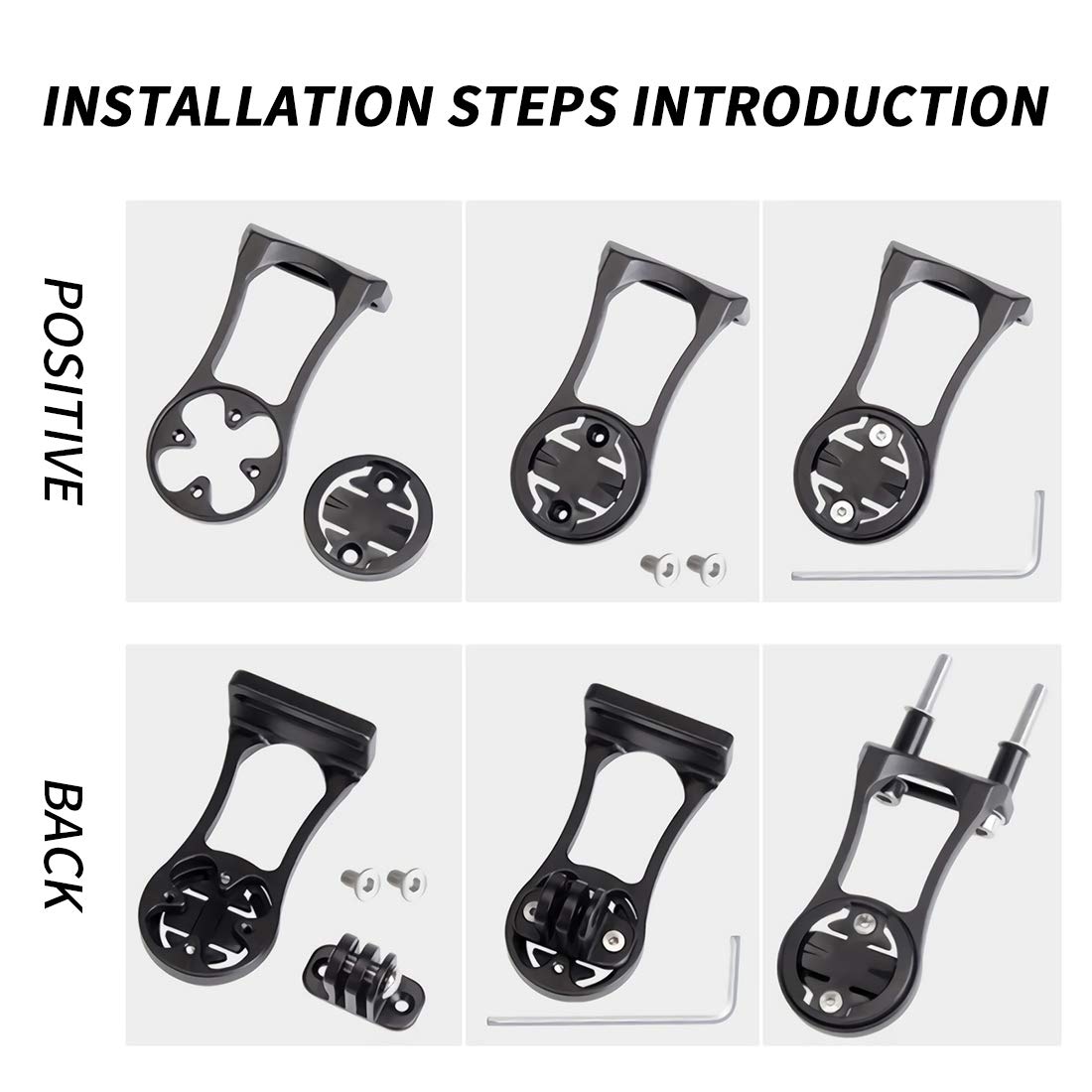 INSTALLATION STEPS INTRODUCTION

POSITIVE

BACK