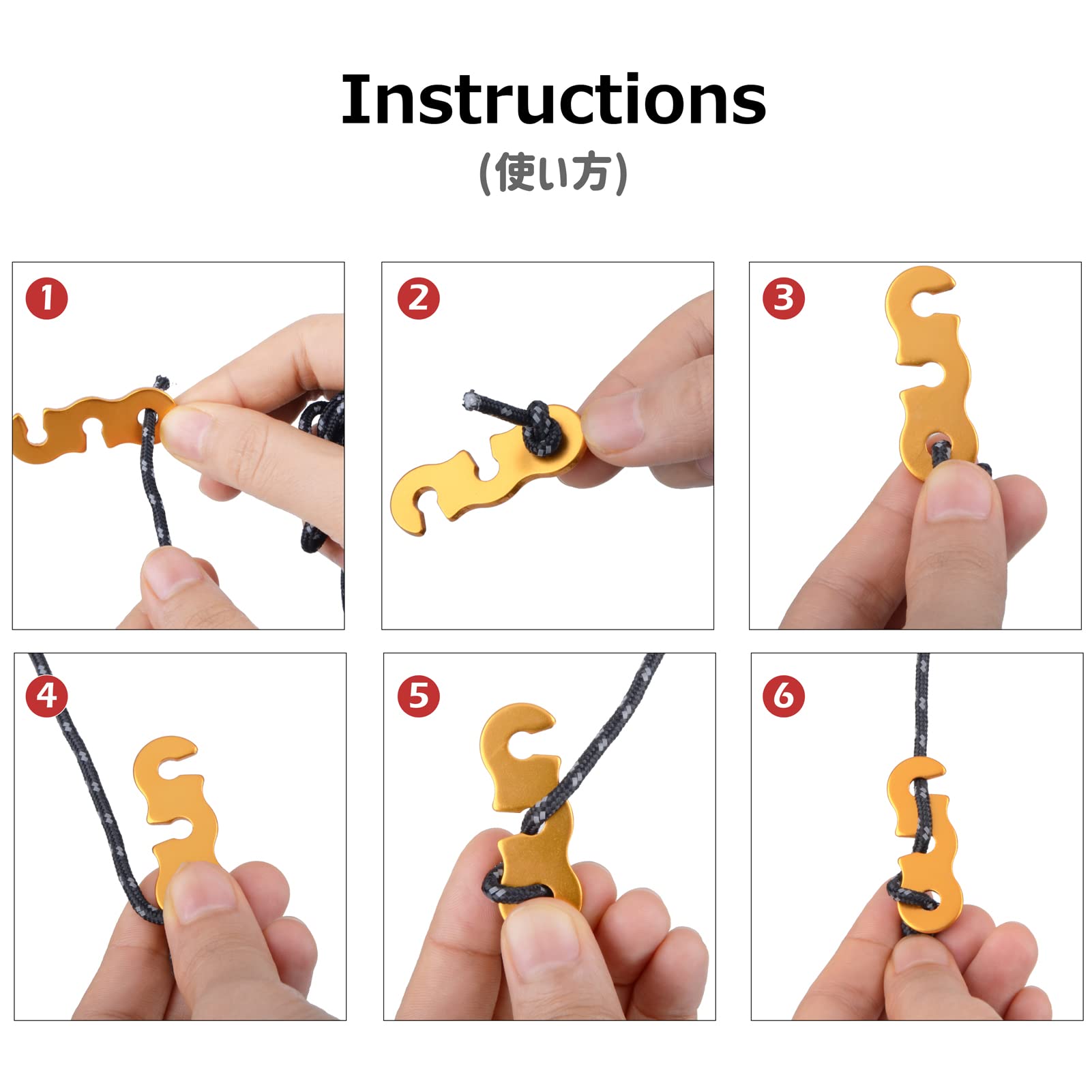 Instructions
(使い方)

1

2

3

4

5

6