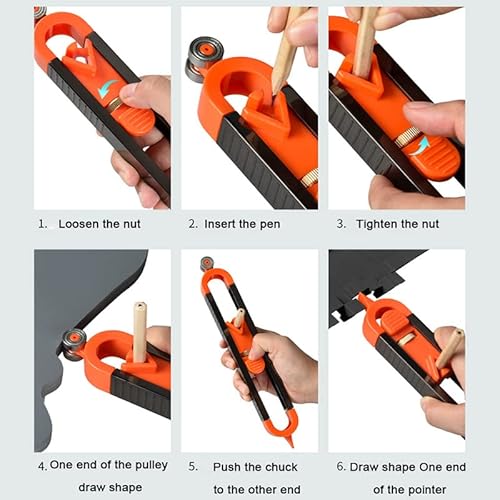 1. Loosen the nut

2. Insert the pen

3. Tighten the nut

4. One end of the pulley draw shape

5. Push the chuck to the other end

6. Draw shape One end of the pointer