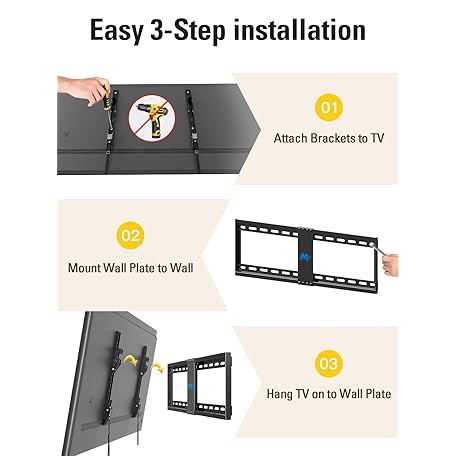 Easy 3-Step installation

01

Attach Brackets to TV

02

Mount Wall Plate to Wall

03

Hang TV on to Wall Plate