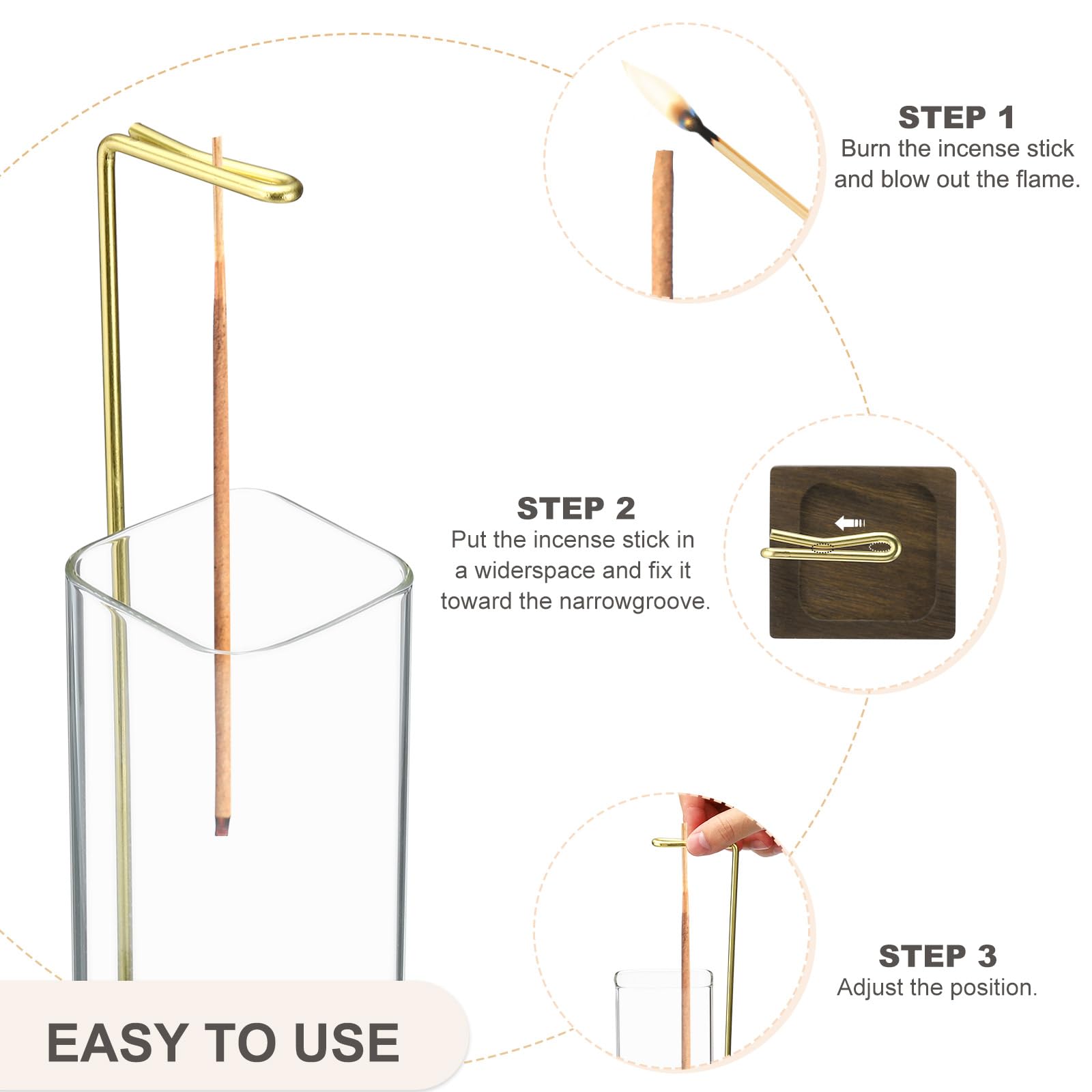 STEP 1
Burn the incense stick and blow out the flame.

STEP 2
Put the incense stick in a widerspace and fix it toward the narrowgroove.

STEP 3
Adjust the position.

EASY TO USE