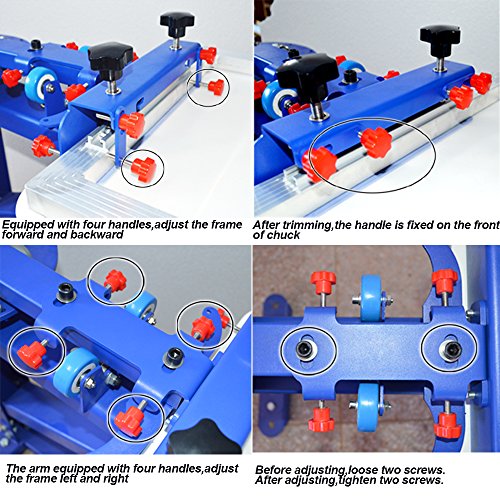 Equipped with four handles,adjust the frame forward and backward

After trimming,the handle is fixed on the front of chuck

The arm equipped with four handles,adjust the frame left and right

Before adjusting,loose two screws.
After adjusting,tighten two screws.