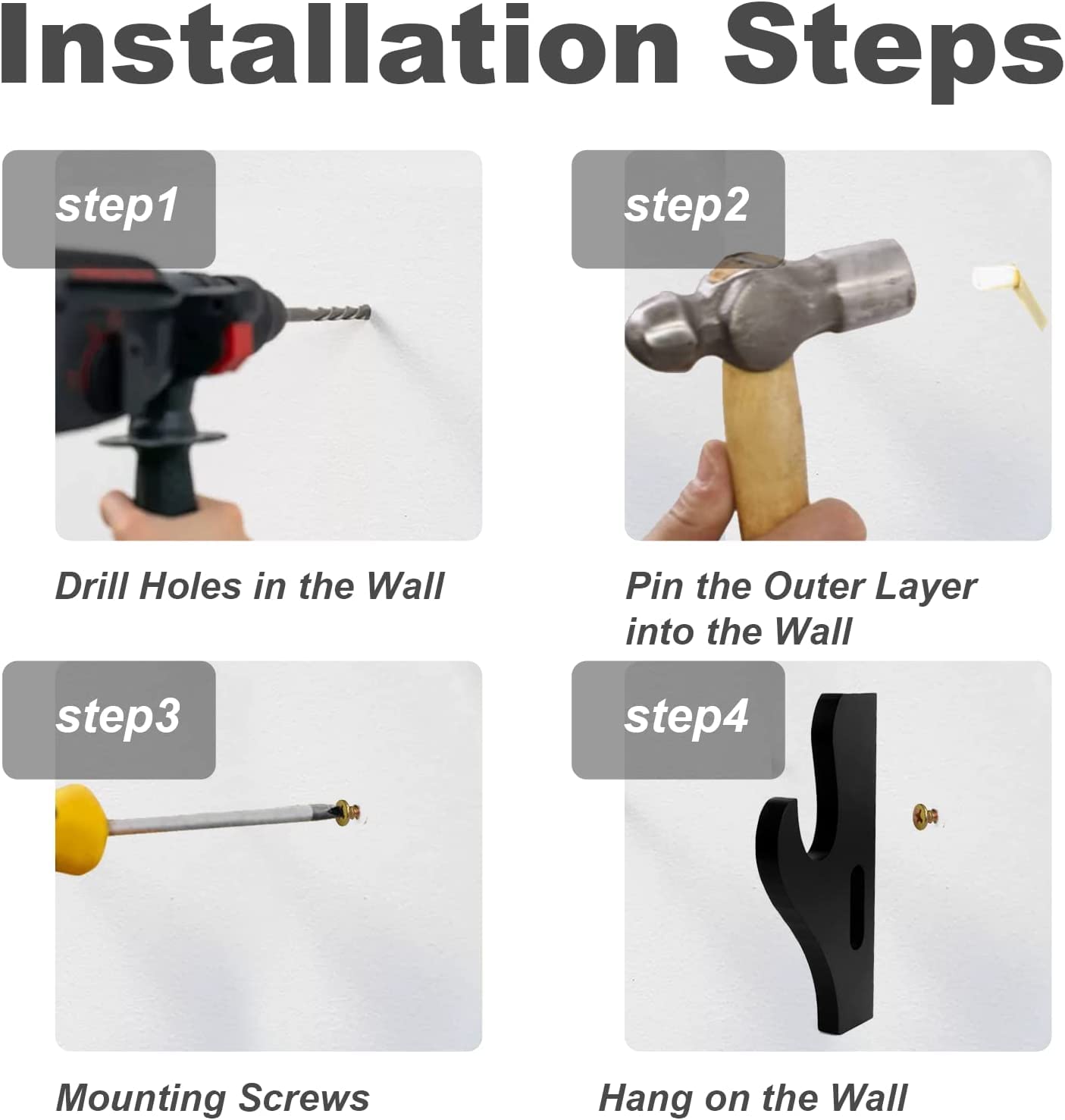 Installation Steps

step1

Drill Holes in the Wall

step2

Pin the Outer Layer into the Wall

step3

Mounting Screws

step4

Hang on the Wall