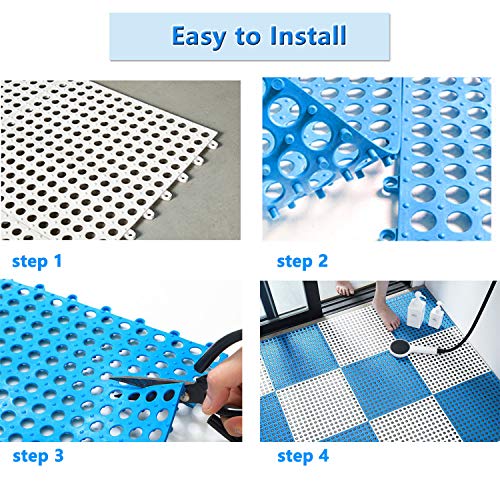 Easy to Install

step 1

step 2

step 3

step 4