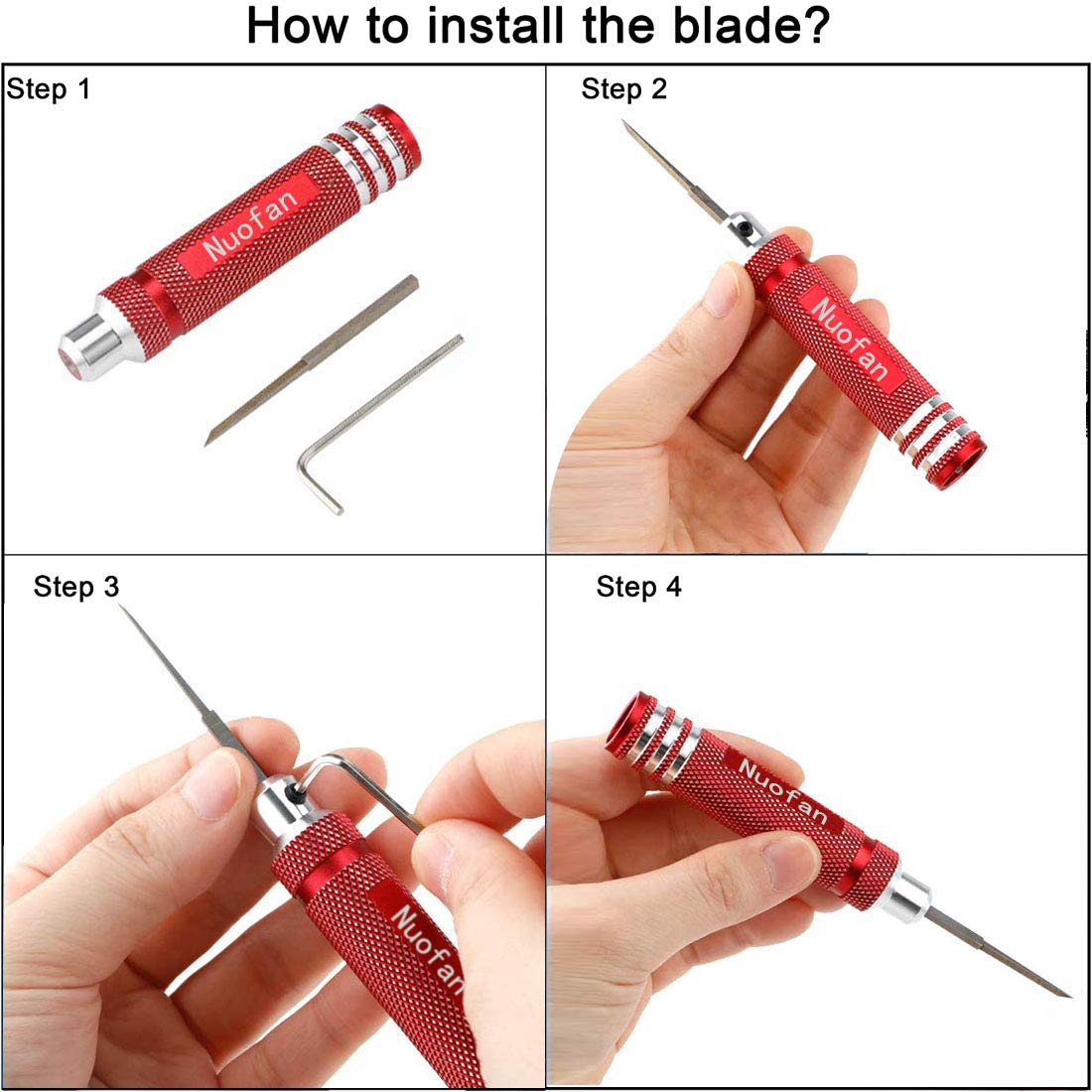 How to install the blade?

Step 1

Nuofan

Step 2

Nuofan

Step 3

Nuofan

Step 4

Nuofan