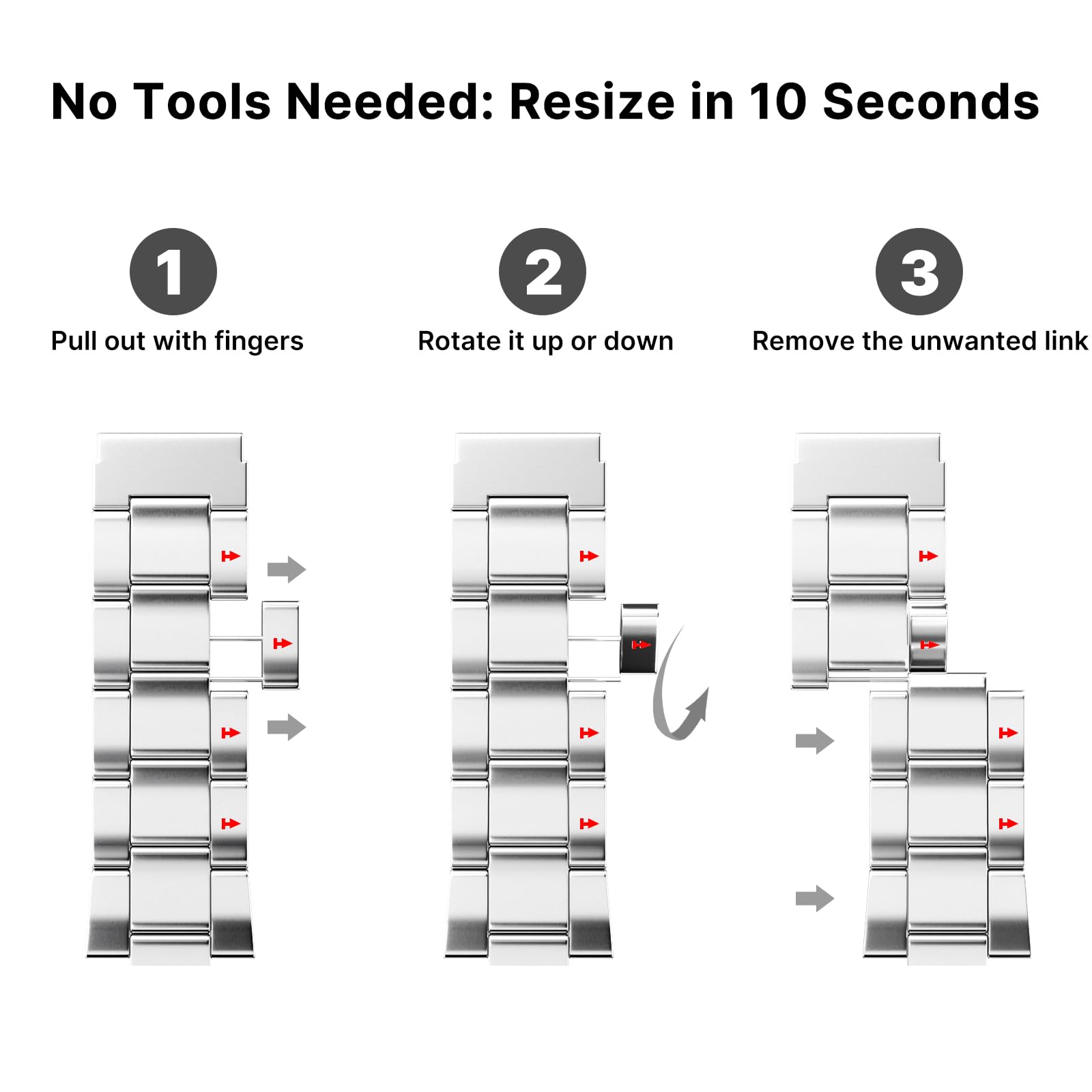 No Tools Needed: Resize in 10 Seconds

1
Pull out with fingers

2
Rotate it up or down

3
Remove the unwanted link