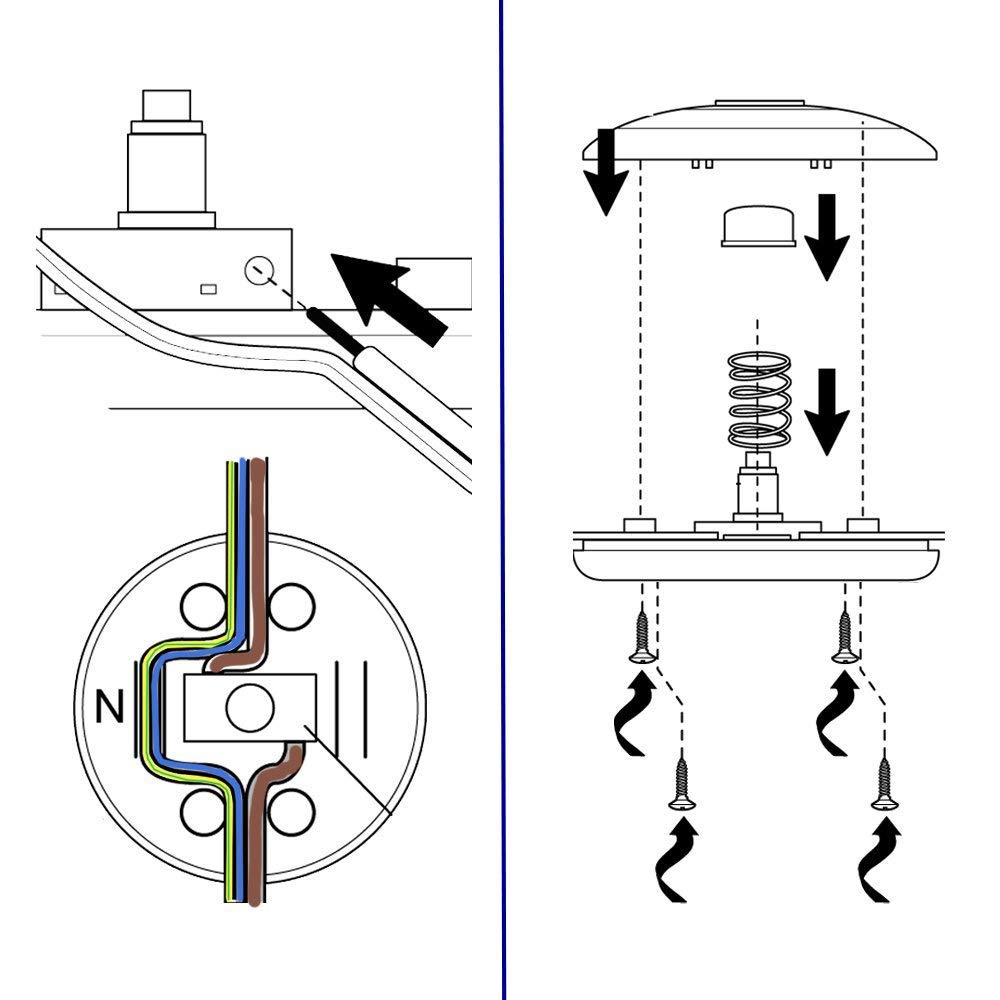 N