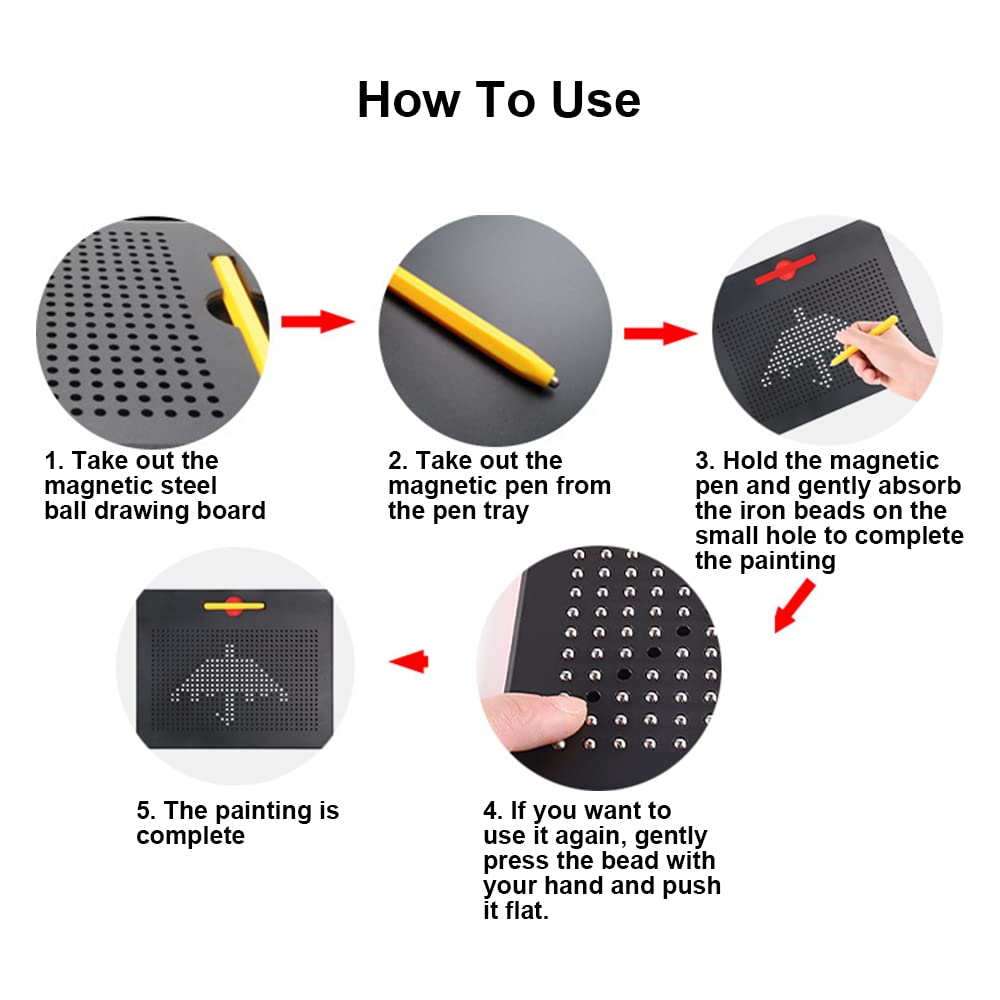 How To Use

1. Take out the magnetic steel ball drawing board

2. Take out the magnetic pen from the pen tray

3. Hold the magnetic pen and gently absorb the iron beads on the small hole to complete the painting

4. If you want to use it again, gently press the bead with your hand and push it flat.

5. The painting is complete