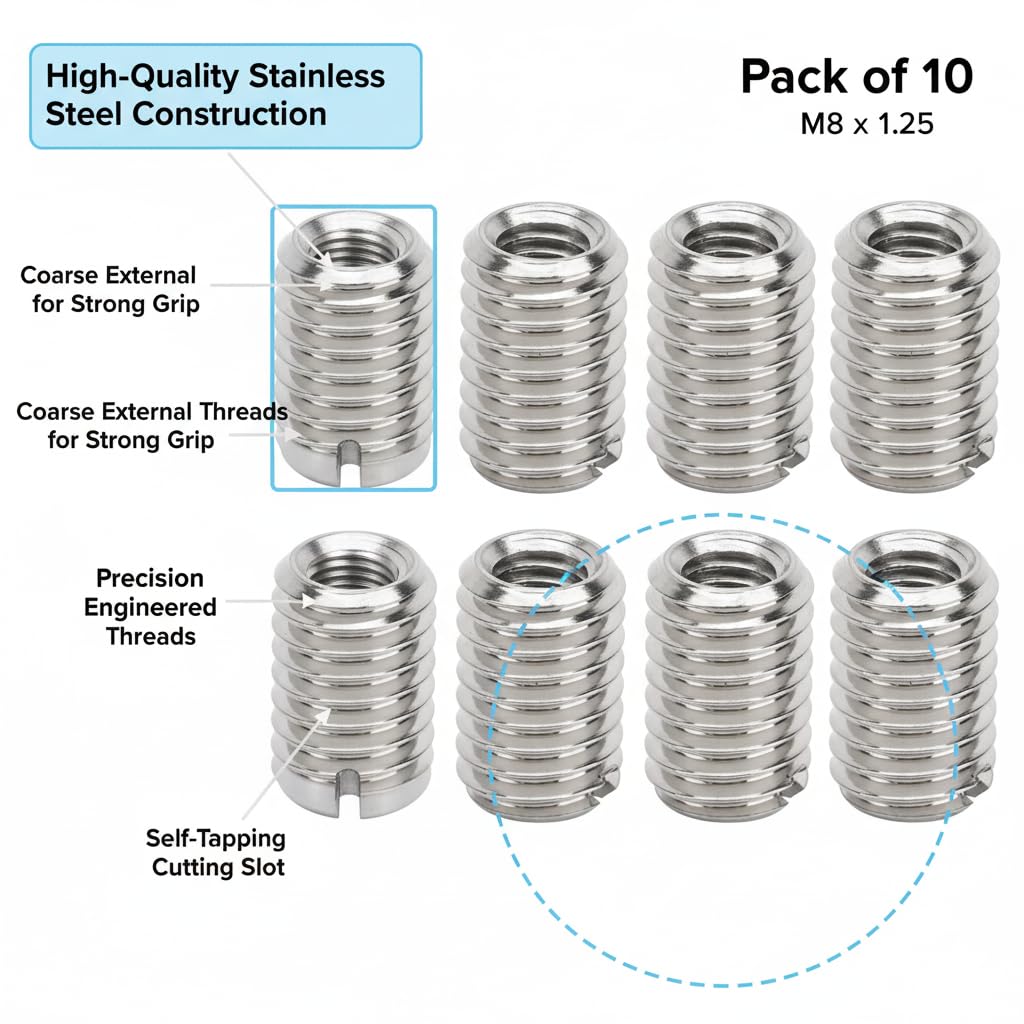 High-Quality Stainless Steel Construction

Pack of 10
M8 x 1.25

Coarse External for Strong Grip

Coarse External Threads for Strong Grip

Precision Engineered Threads

Self-Tapping Cutting Slot