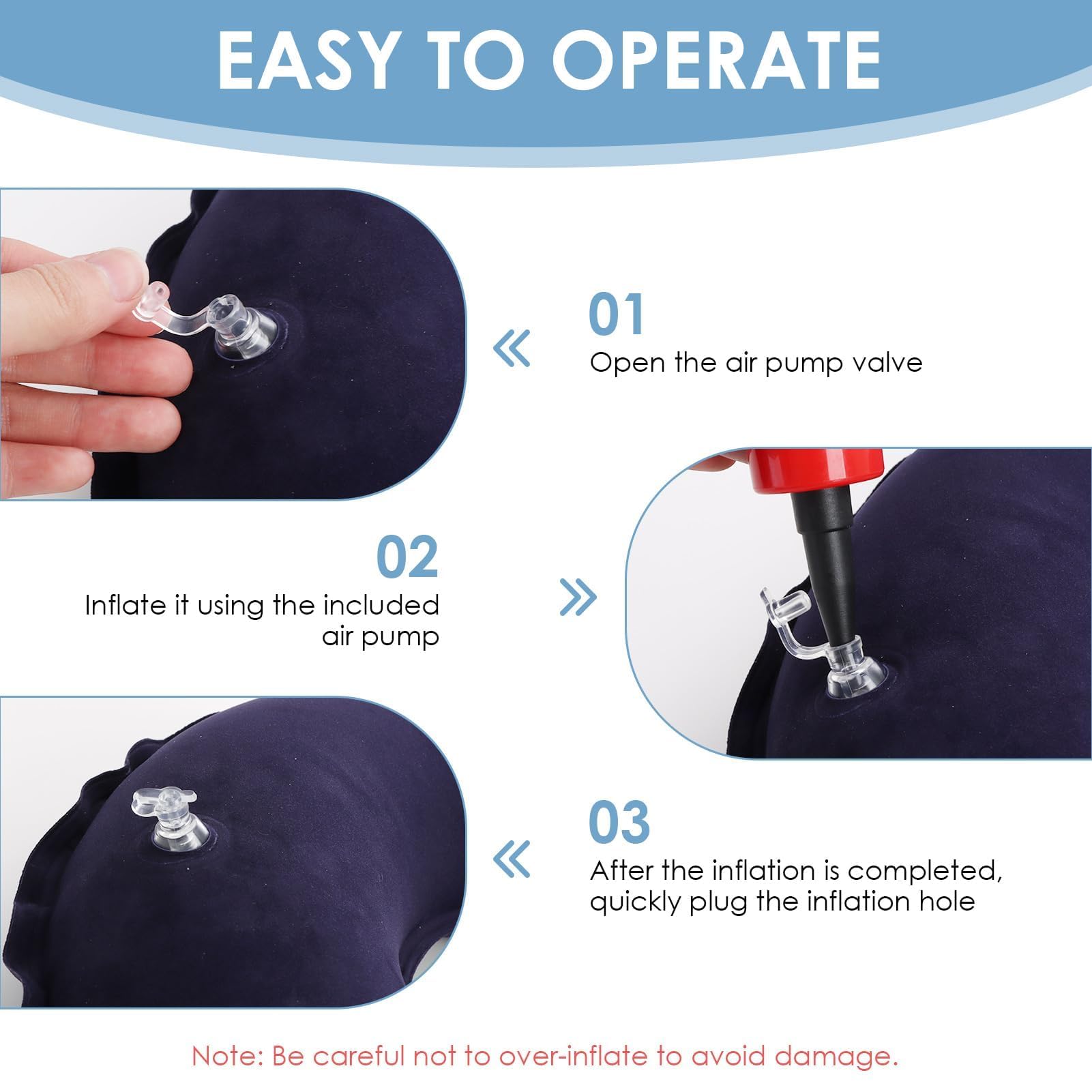 EASY TO OPERATE

01
Open the air pump valve

02
Inflate it using the included air pump

03
After the inflation is completed, quickly plug the inflation hole

Note: Be careful not to over-inflate to avoid damage.