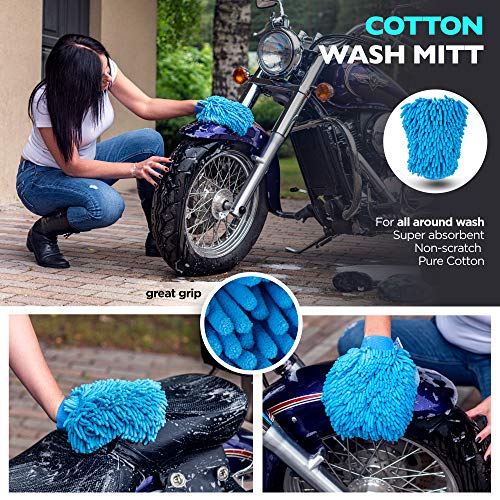 COTTON
WASH MITT

For all around wash
Super absorbent
Non-scratch
Pure Cotton

great grip