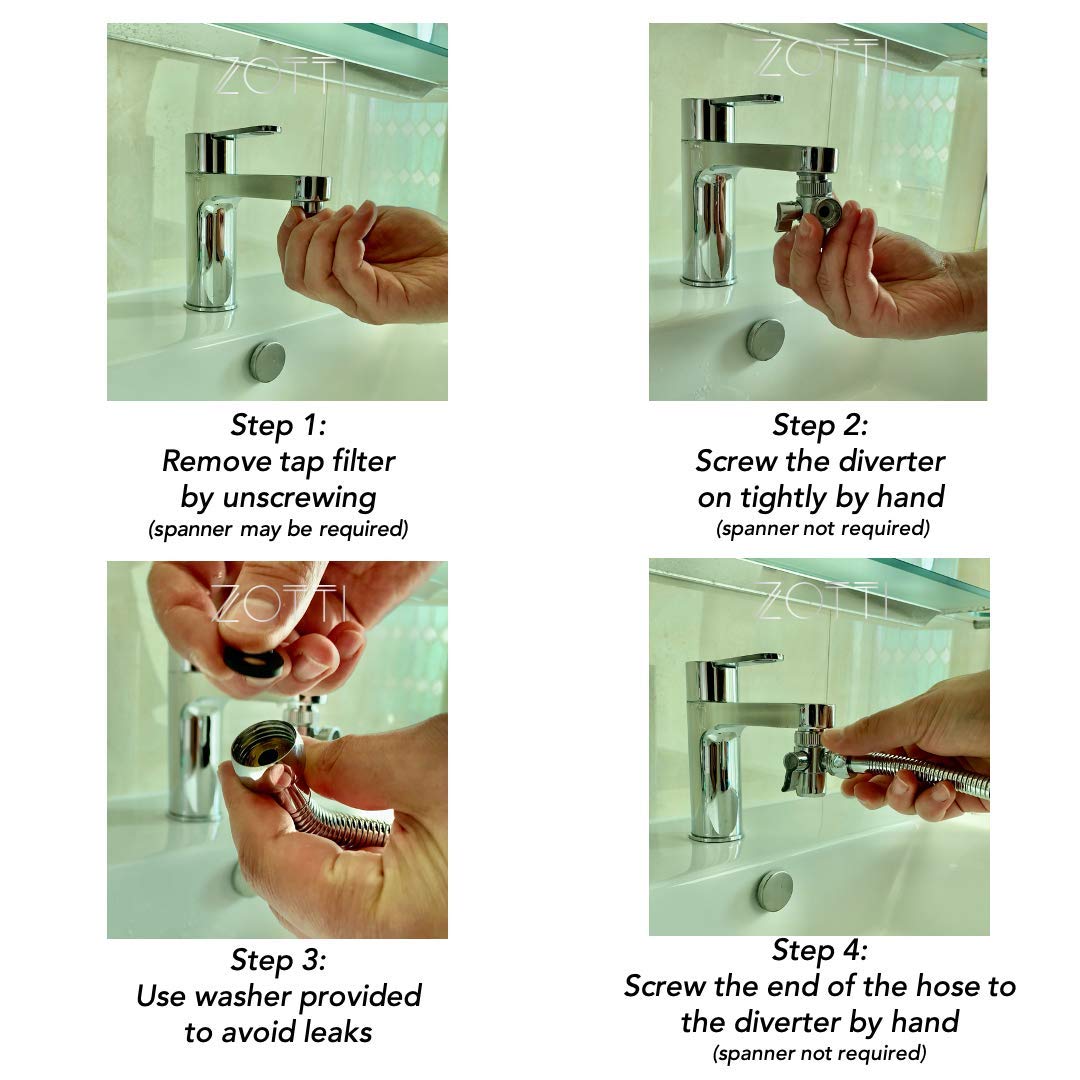 ZOTTI

Step 1:
Remove tap filter by unscrewing
(spanner may be required)

ZOTTI

Step 2:
Screw the diverter on tightly by hand
(spanner not required)

ZOTTI

Step 3:
Use washer provided to avoid leaks

ZOTTI

Step 4:
Screw the end of the hose to the diverter by hand
(spanner not required)