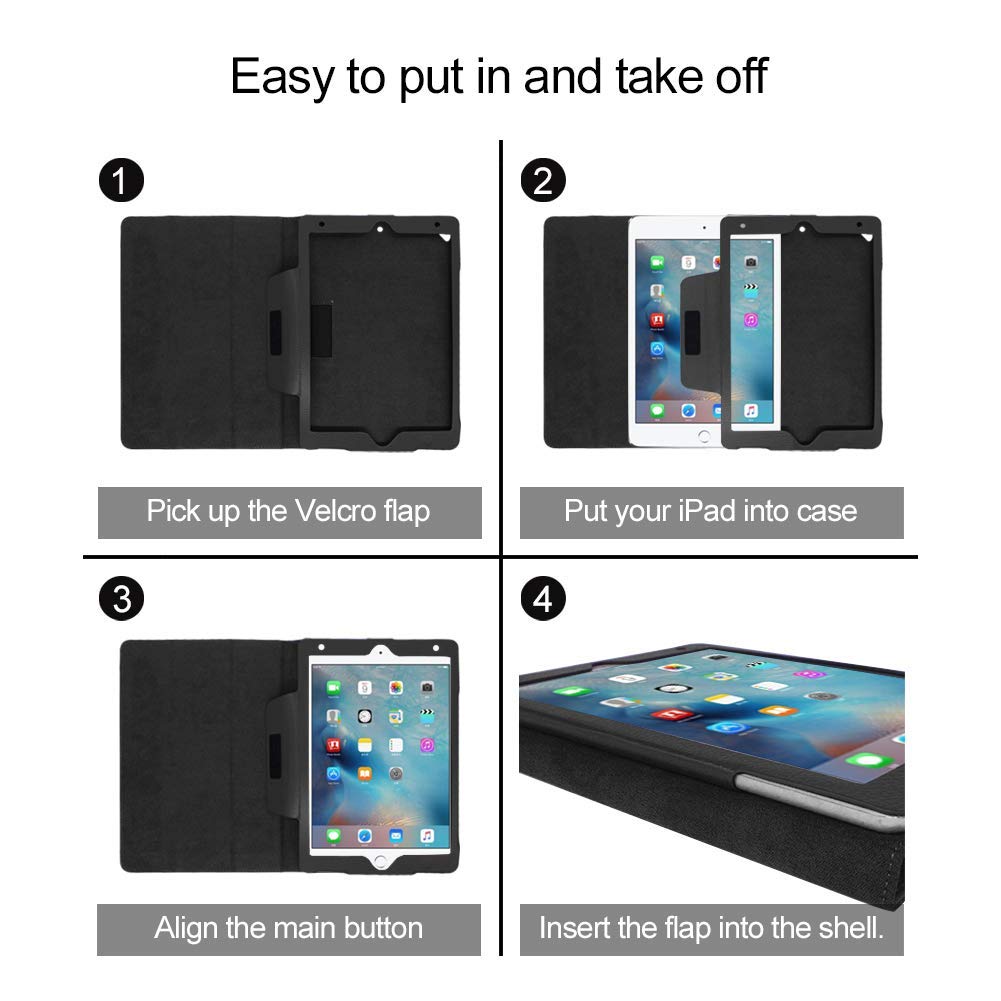 Easy to put in and take off

1

Pick up the Velcro flap

2

Put your iPad into case

3

Align the main button

4

Insert the flap into the shell.