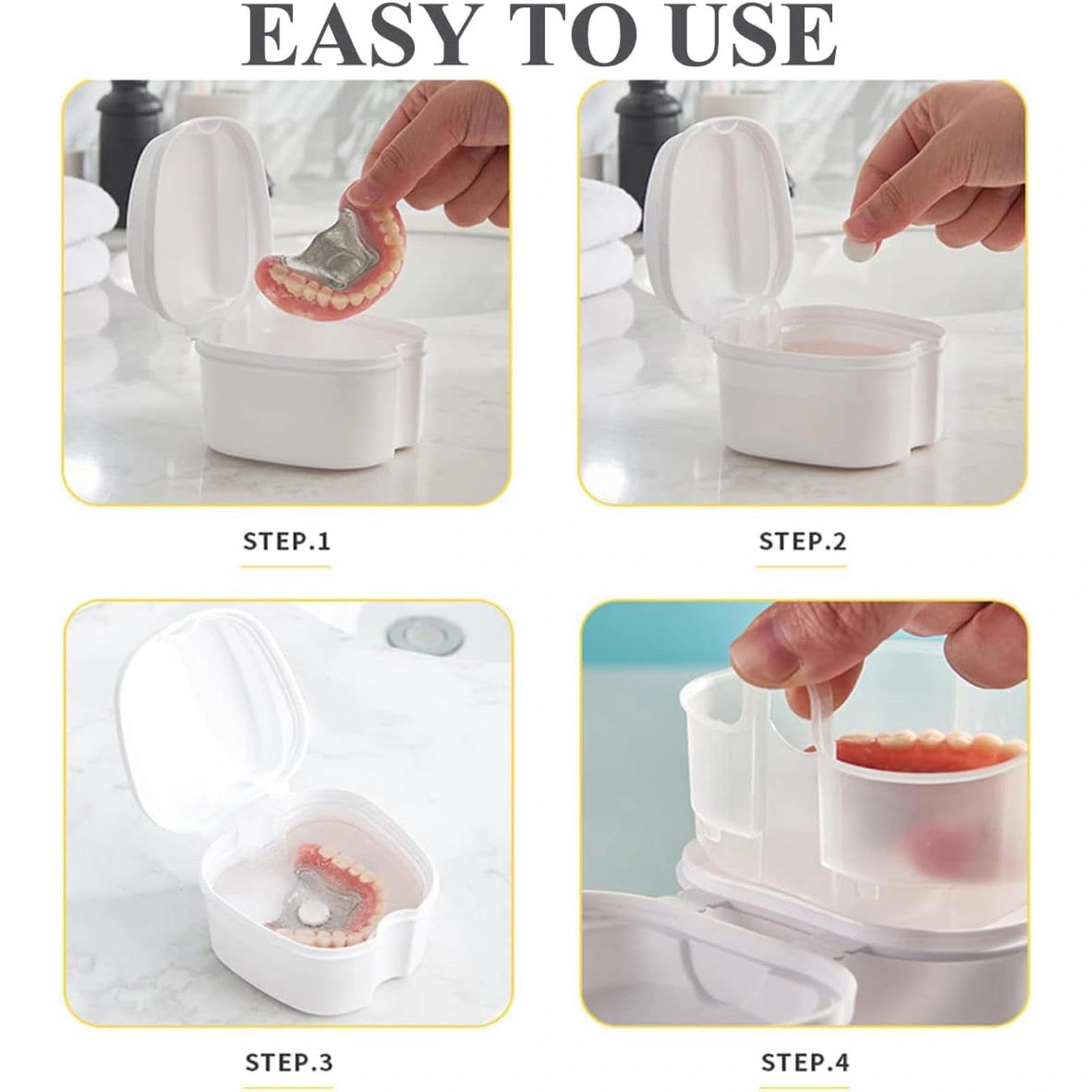 EASY TO USE

STEP.1

STEP.2

STEP.3

STEP.4