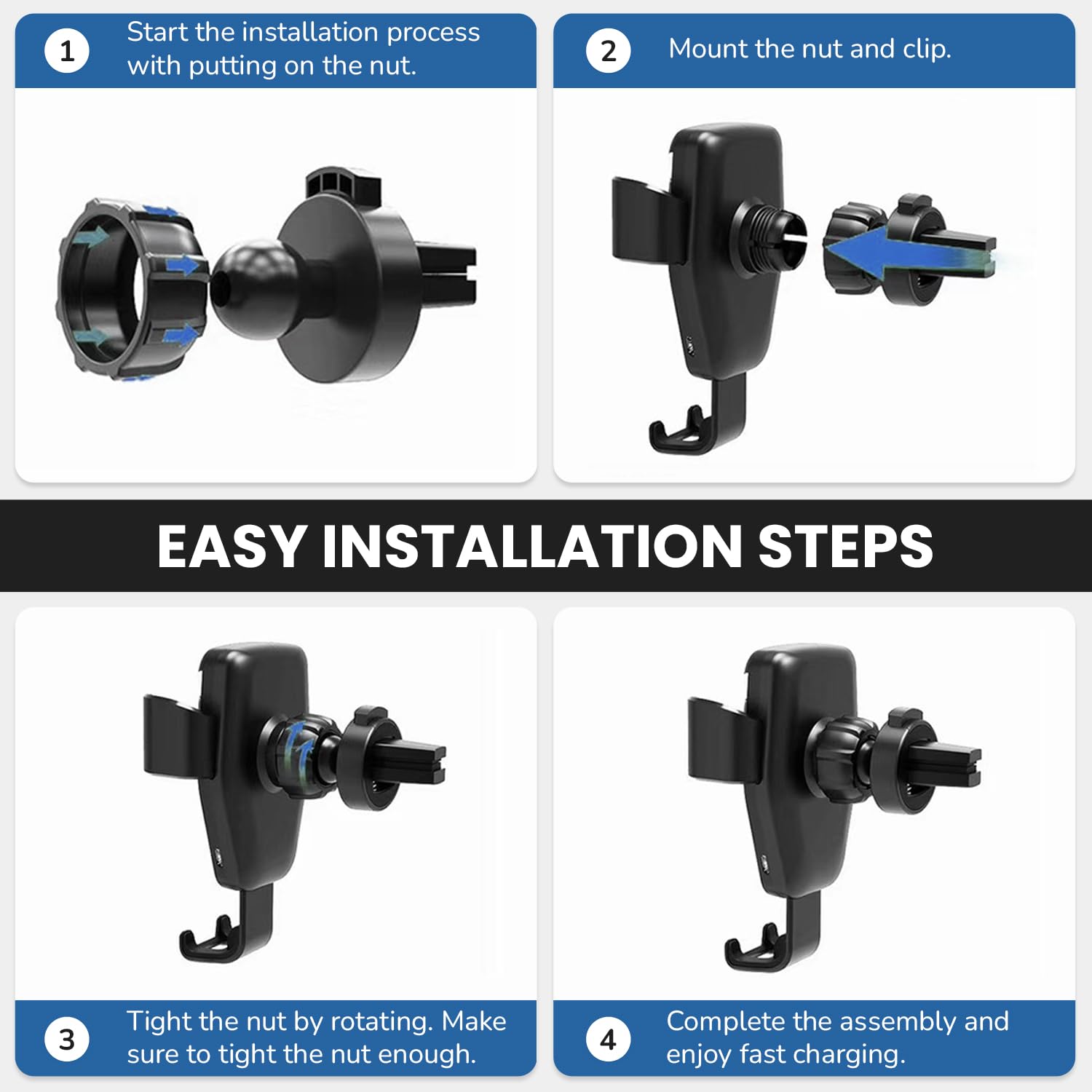 1 Start the installation process with putting on the nut.

2 Mount the nut and clip.

EASY INSTALLATION STEPS

3 Tight the nut by rotating. Make sure to tight the nut enough.

4 Complete the assembly and enjoy fast charging.