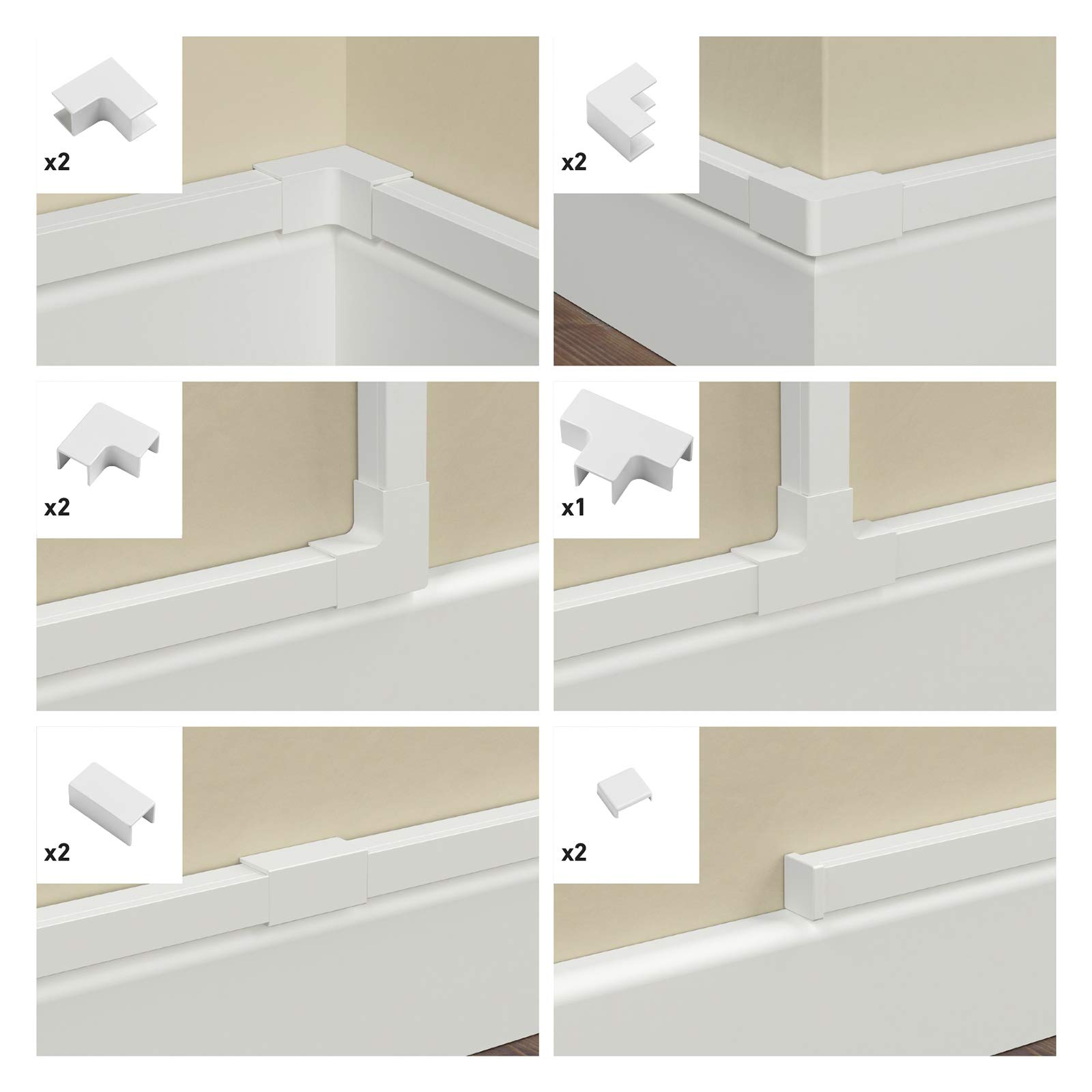 x2

x2

x2

x1

x2

x2