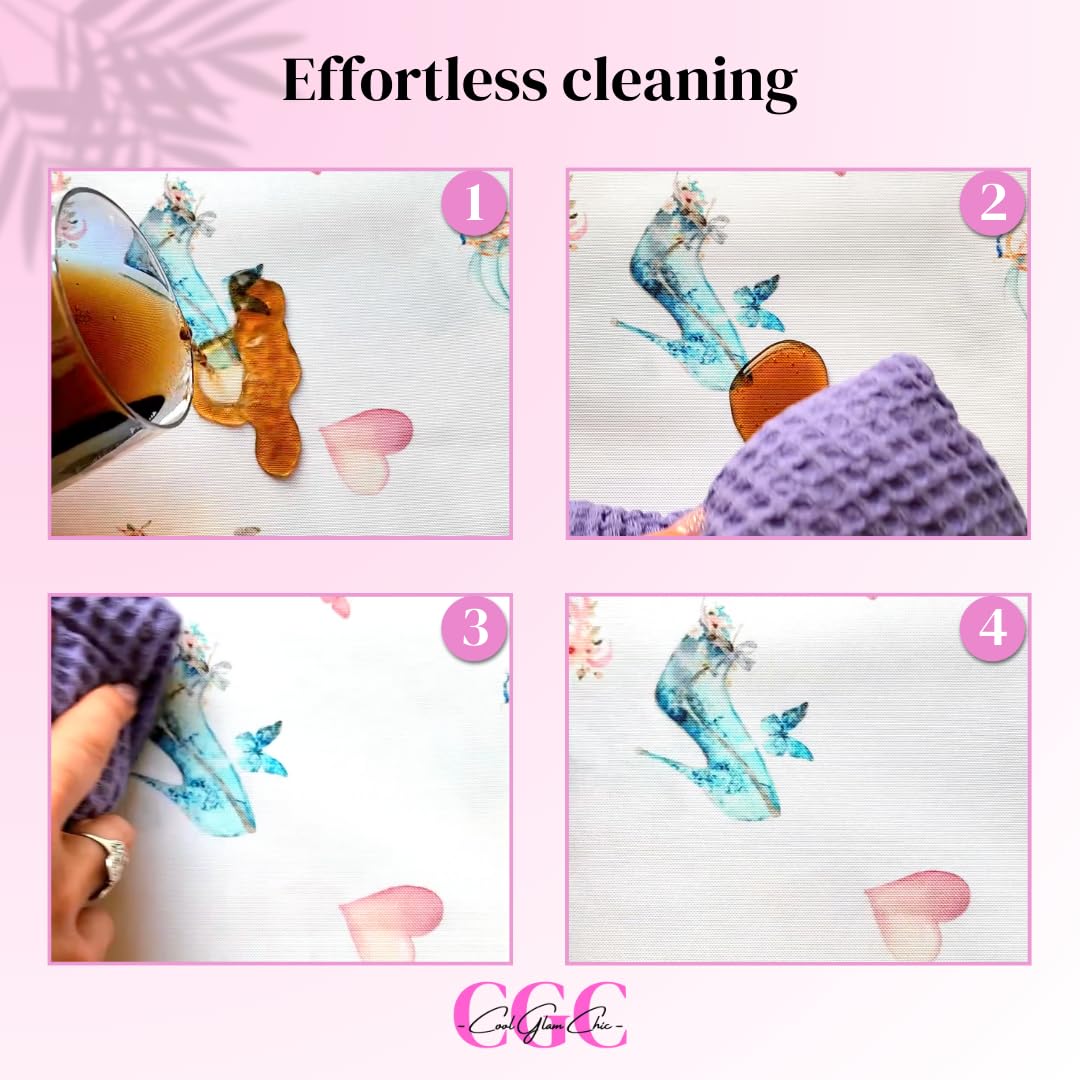 Effortless cleaning

1

2

3

4

CGC
- Cool Glam Chic -