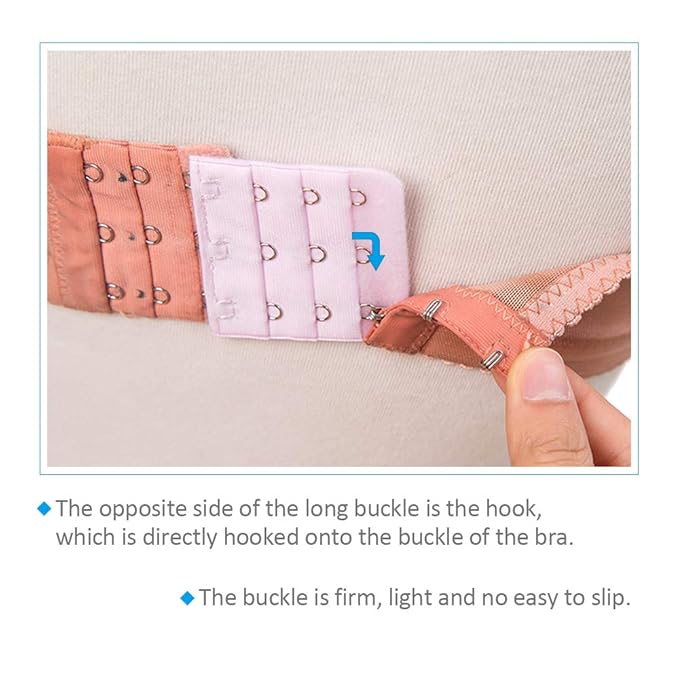 ◆ The opposite side of the long buckle is the hook, which is directly hooked onto the buckle of the bra.

◆ The buckle is firm, light and no easy to slip.