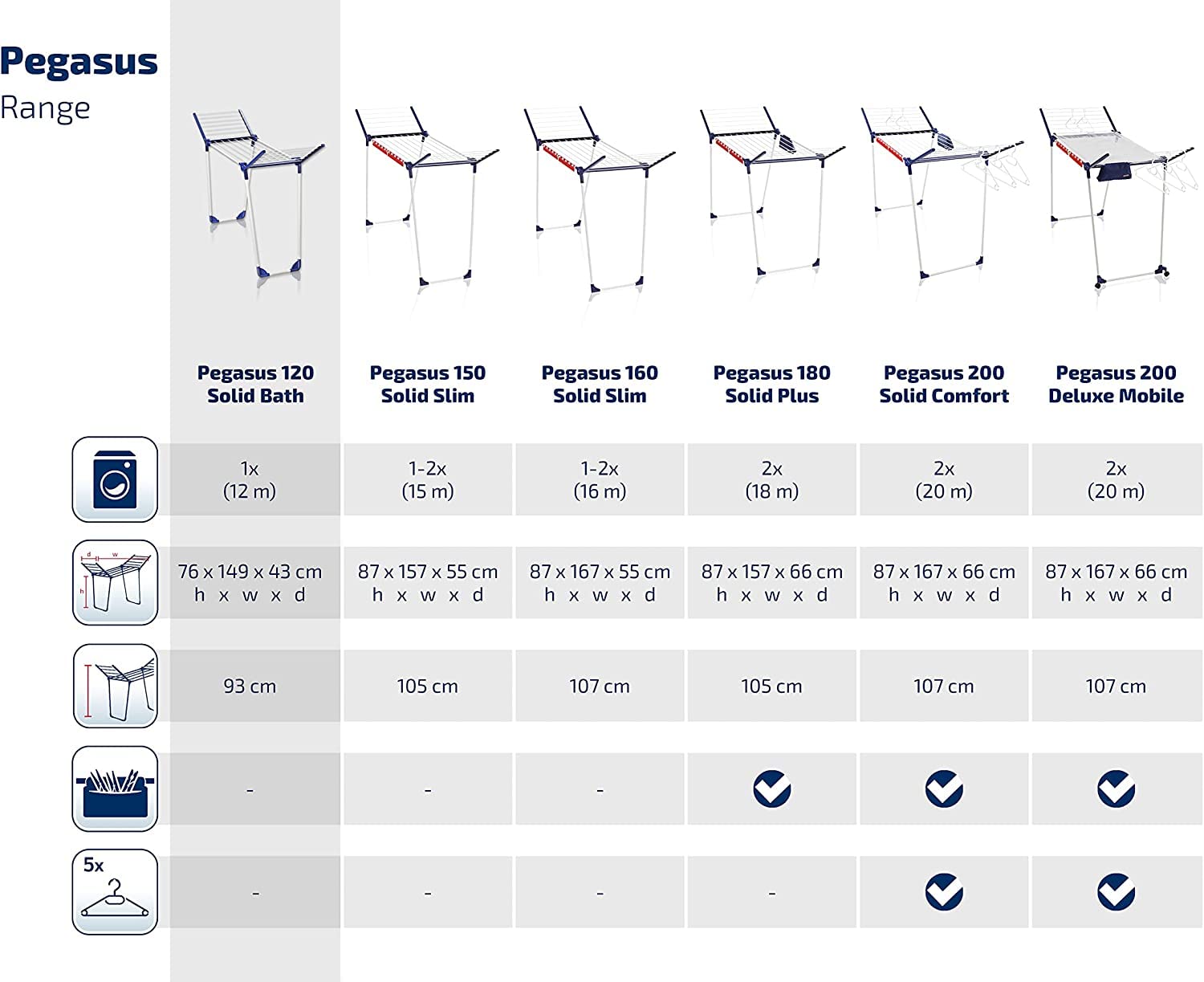 Pegasus
Range

| | Pegasus 120 Solid Bath | Pegasus 150 Solid Slim | Pegasus 160 Solid Slim | Pegasus 180 Solid Plus | Pegasus 200 Solid Comfort | Pegasus 200 Deluxe Mobile |
|---|---|---|---|---|---|---|
| | 1x (12 m) | 1-2x (15 m) | 1-2x (16 m) | 2x (18 m) | 2x (20 m) | 2x (20 m) |
| d w h | 76 x 149 x 43 cm h x w x d | 87 x 157 x 55 cm h x w x d | 87 x 167 x 55 cm h x w x d | 87 x 157 x 66 cm h x w x d | 87 x 167 x 66 cm h x w x d | 87 x 167 x 66 cm h x w x d |
| | 93 cm | 105 cm | 107 cm | 105 cm | 107 cm | 107 cm |
| | - | - | - | ✓ | ✓ | ✓ |
| 5x | - | - | - | - | ✓ | ✓ |