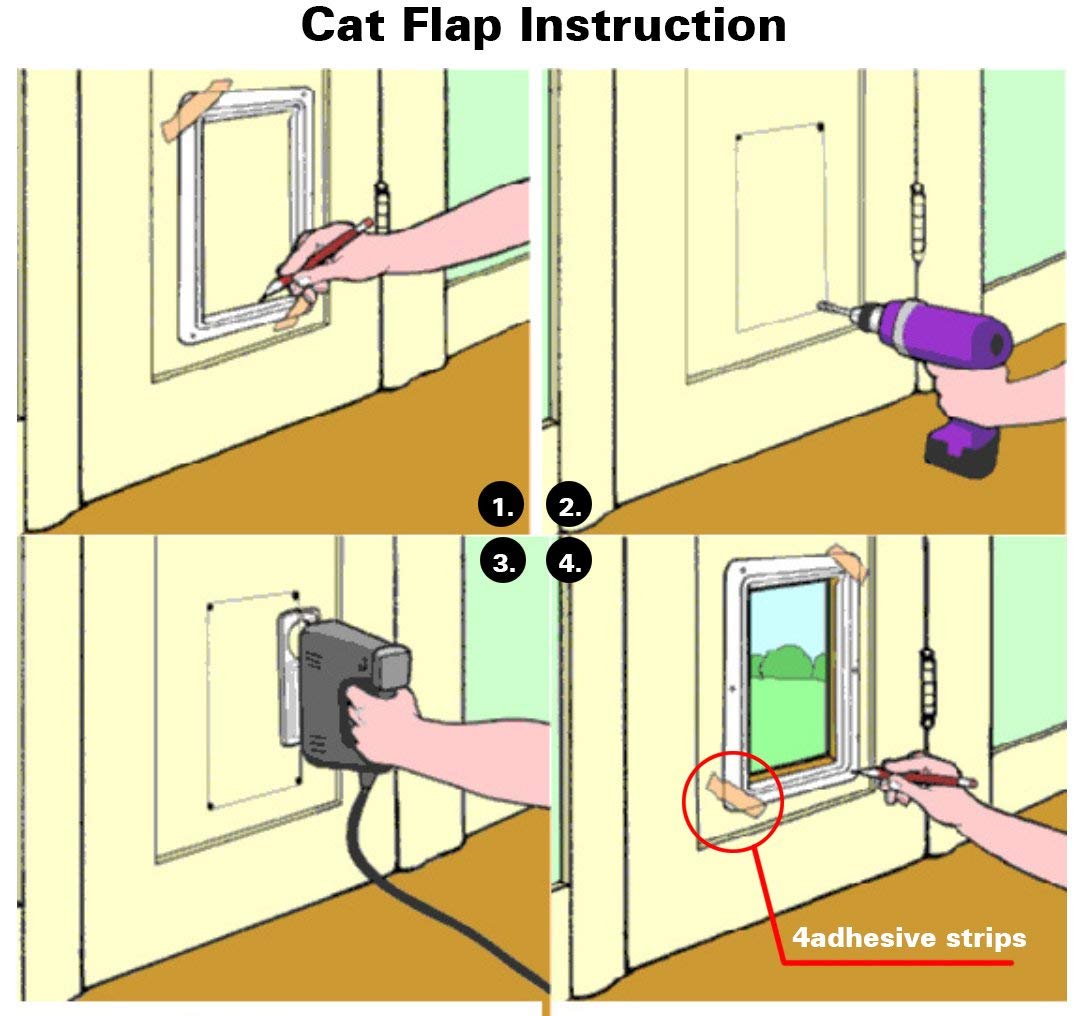 Cat Flap Instruction

1.

2.

3.

4.

4adhesive strips