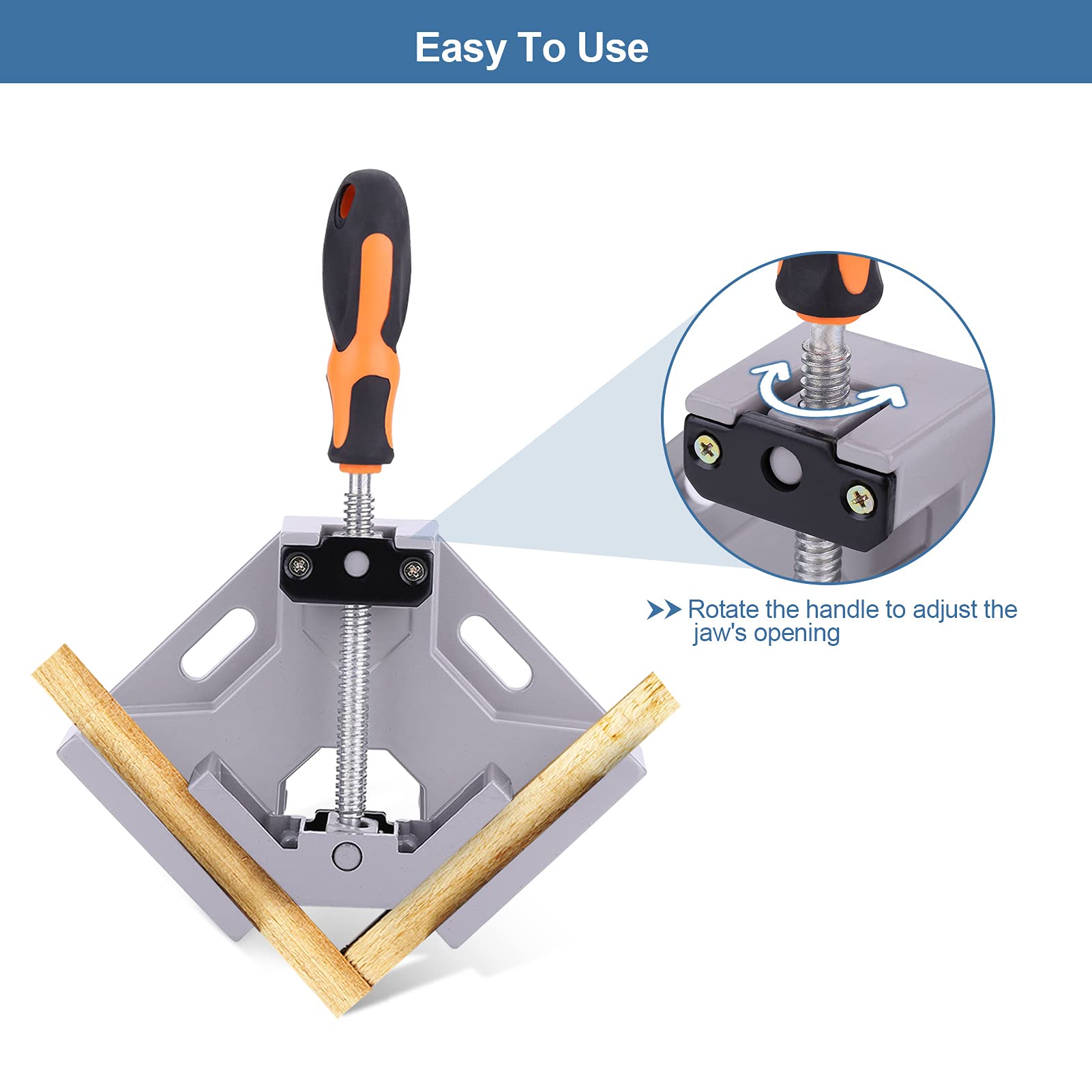 Easy To Use

Rotate the handle to adjust the jaw's opening