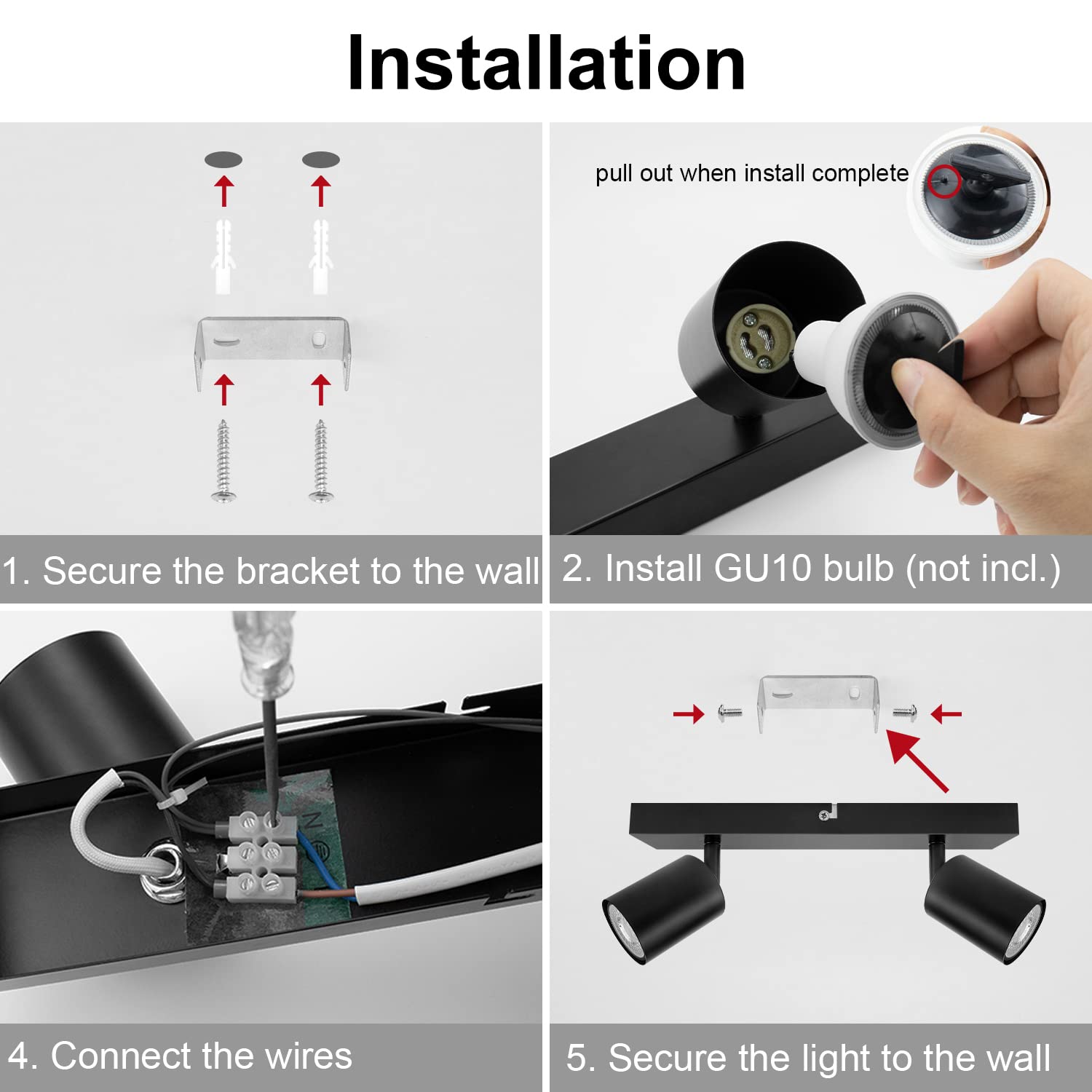 Installation

1. Secure the bracket to the wall

pull out when install complete

2. Install GU10 bulb (not incl.)

N

4. Connect the wires

5. Secure the light to the wall