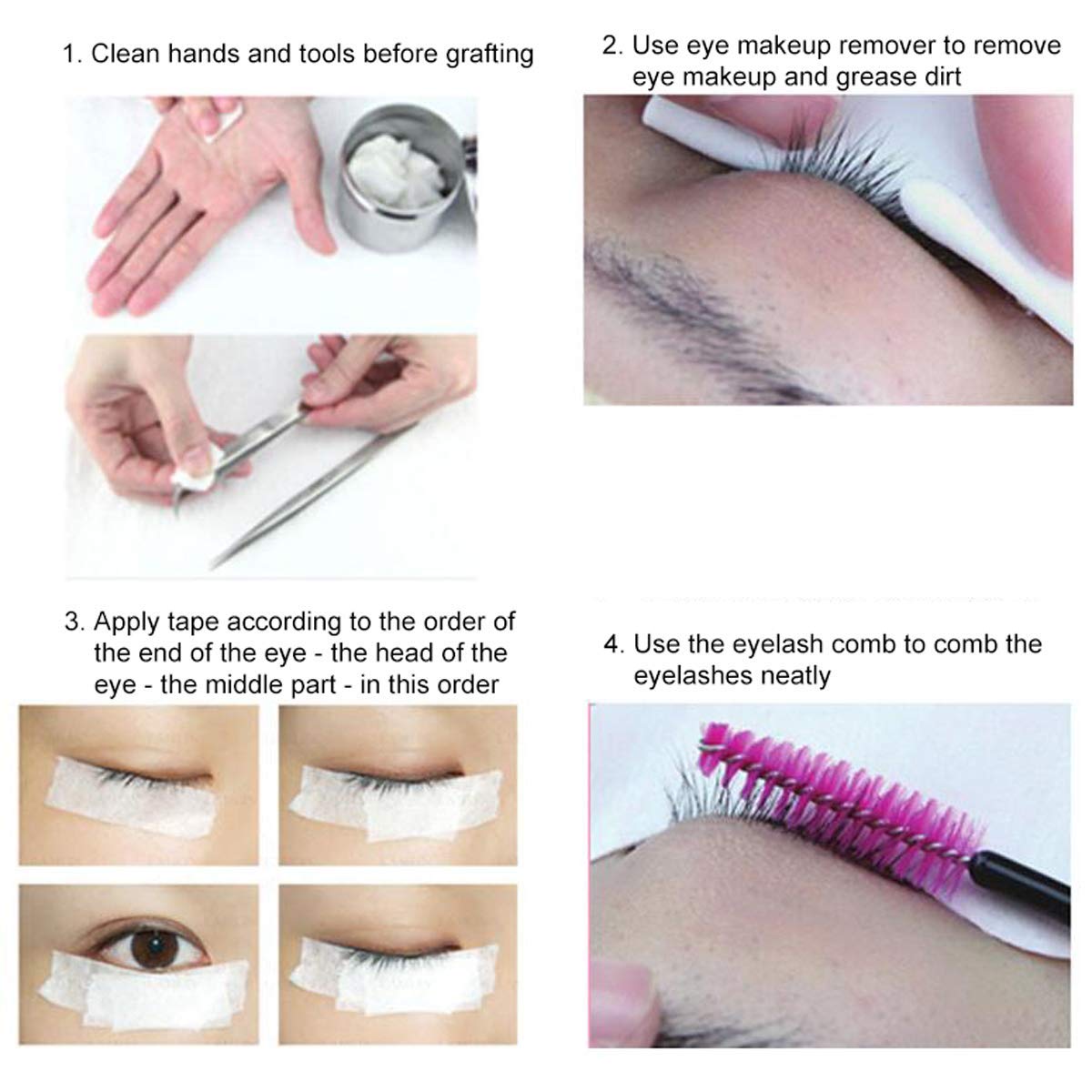 1. Clean hands and tools before grafting

2. Use eye makeup remover to remove eye makeup and grease dirt

3. Apply tape according to the order of the end of the eye - the head of the eye - the middle part - in this order

4. Use the eyelash comb to comb the eyelashes neatly