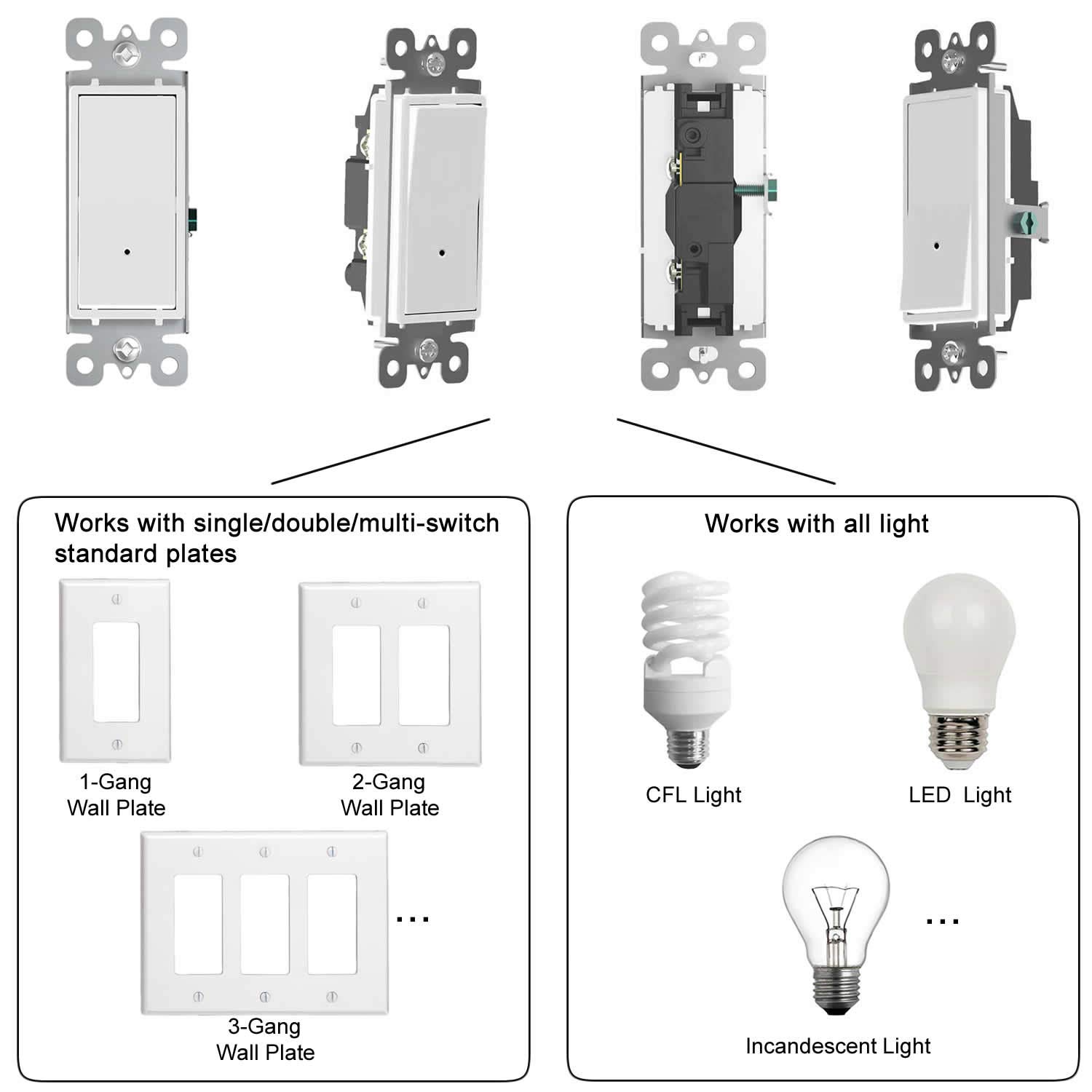 Works with single/double/multi-switch standard plates

1-Gang
Wall Plate

2-Gang
Wall Plate

3-Gang
Wall Plate

...

Works with all light

CFL Light

LED Light

Incandescent Light

...