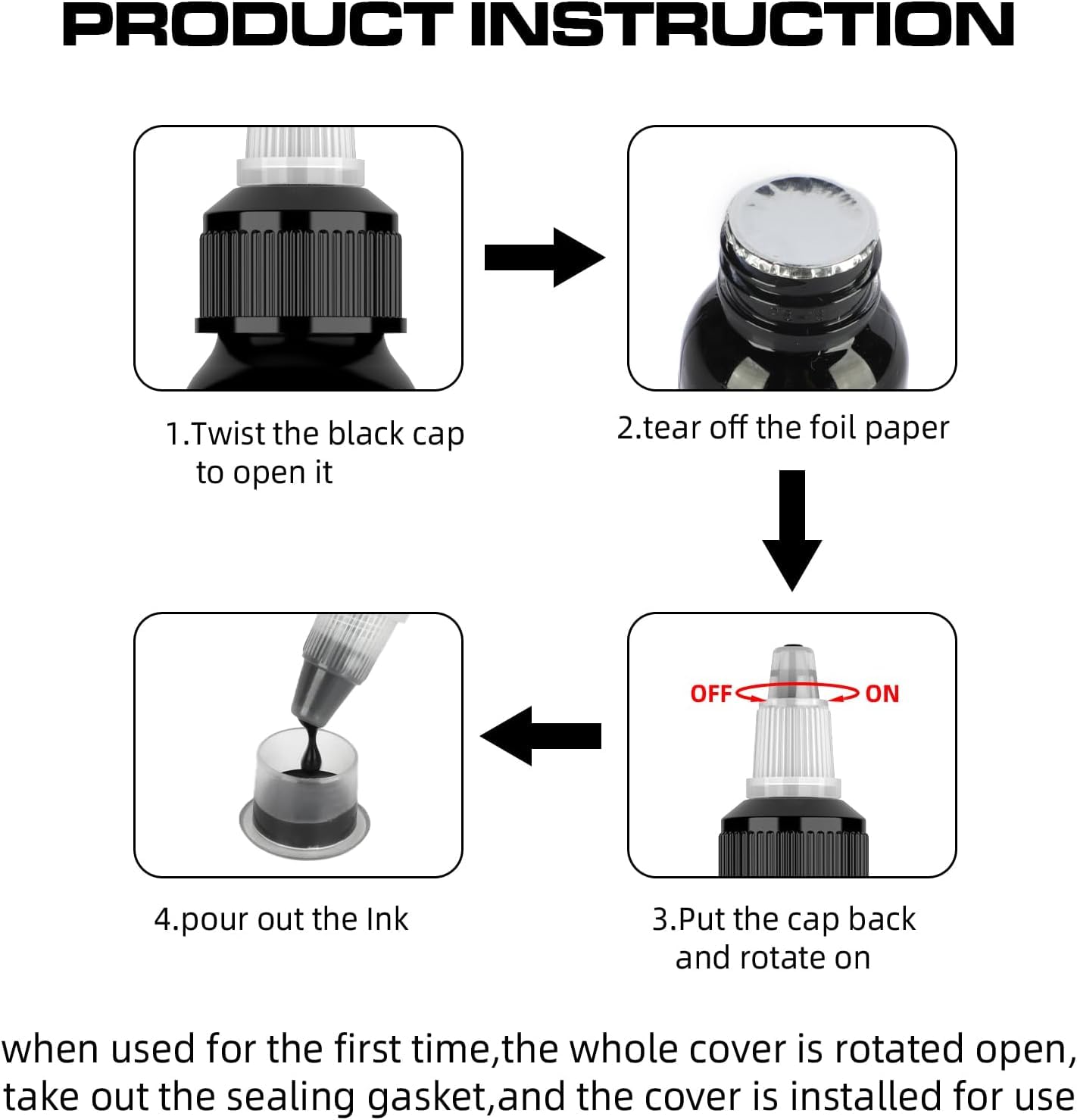 PRODUCT INSTRUCTION

1.Twist the black cap to open it

2.tear off the foil paper

OFF ON

3.Put the cap back and rotate on

4.pour out the Ink

when used for the first time,the whole cover is rotated open, take out the sealing gasket,and the cover is installed for use