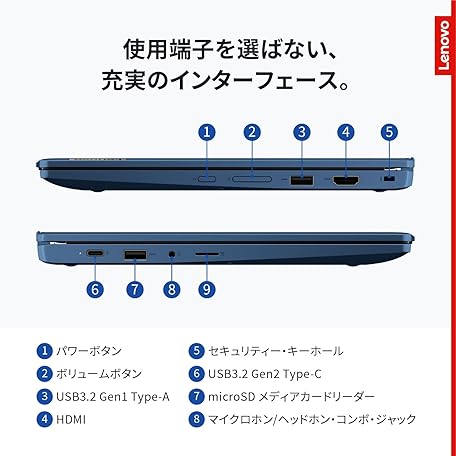 Lenovo

使用端子を選ばない、
充実のインターフェース。

1 2 3 4 5

6 7 8 9

1 パワーボタン
2 ボリュームボタン
3 USB3.2 Gen1 Type-A
4 HDMI

5 セキュリティー・キーホール
6 USB3.2 Gen2 Type-C
7 microSD メディアカードリーダー
8 マイクロホン/ヘッドホン・コンボ・ジャック