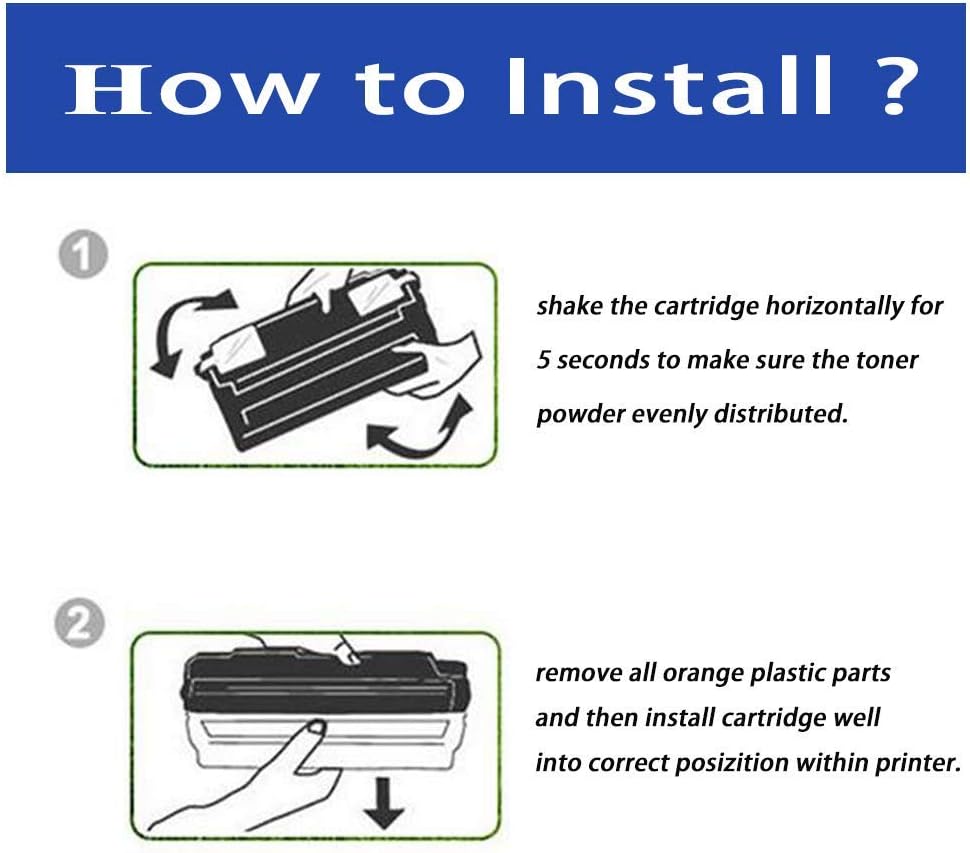 How to Install ?

1

shake the cartridge horizontally for 5 seconds to make sure the toner powder evenly distributed.

2

remove all orange plastic parts and then install cartridge well into correct posizition within printer.