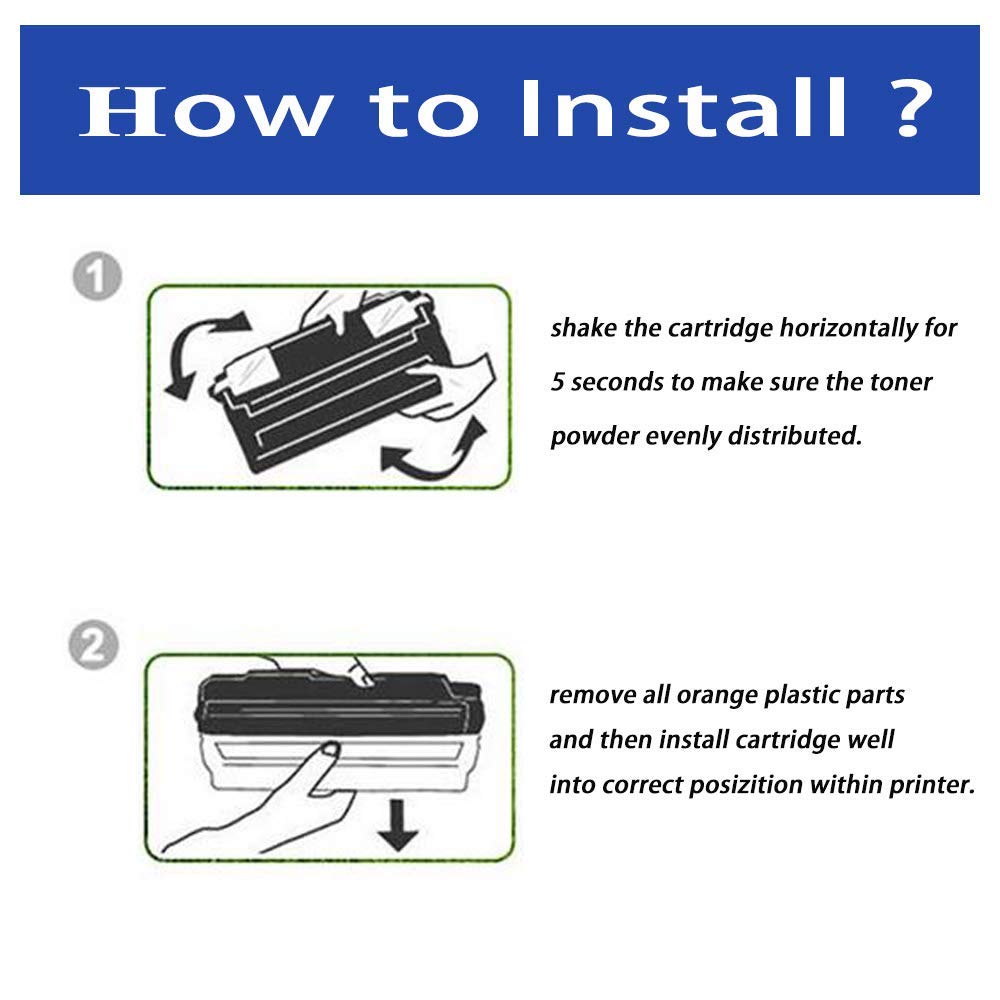 How to Install ?

1

shake the cartridge horizontally for 5 seconds to make sure the toner powder evenly distributed.

2

remove all orange plastic parts and then install cartridge well into correct posizition within printer.