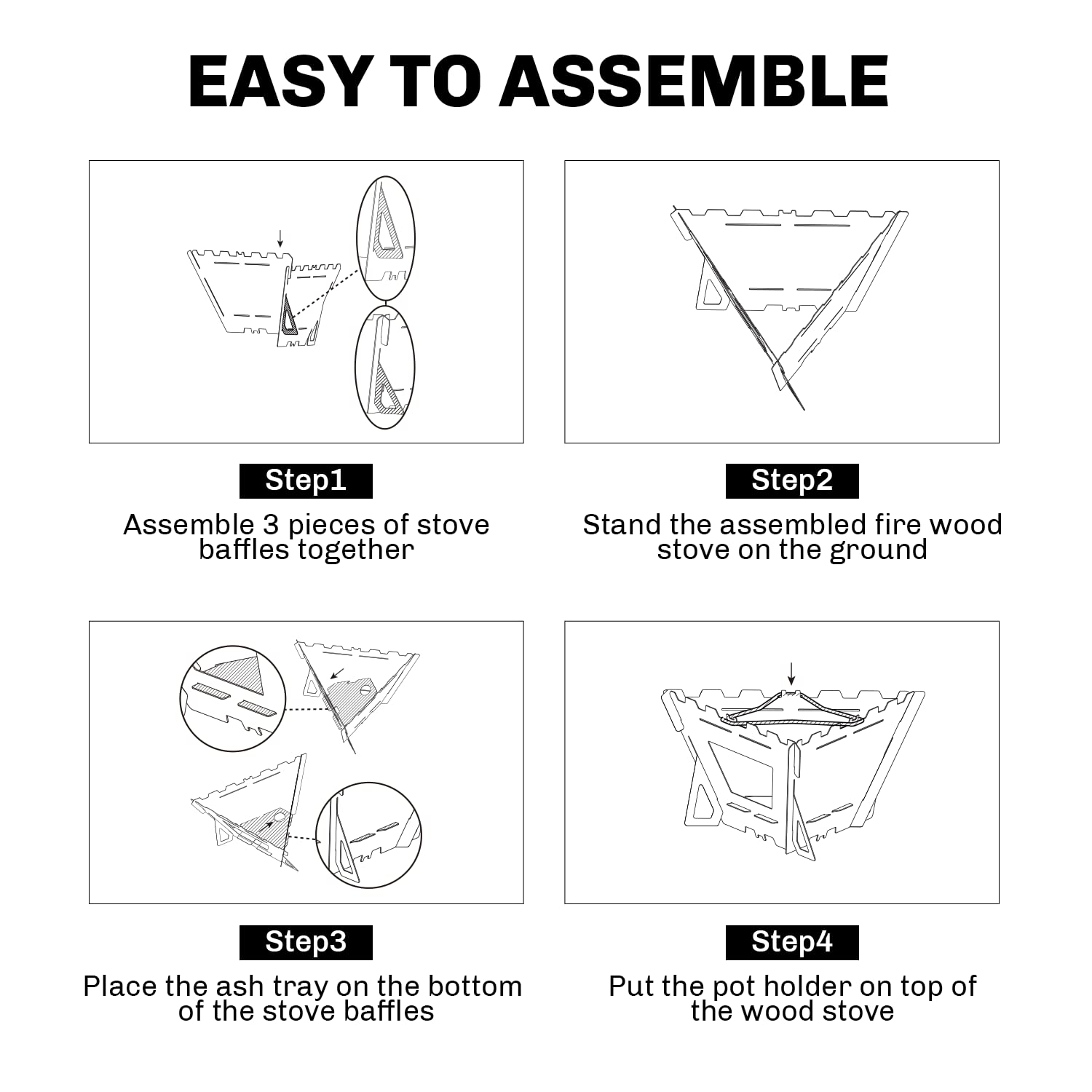 EASY TO ASSEMBLE

Step1

Assemble 3 pieces of stove baffles together

Step2

Stand the assembled fire wood stove on the ground

Step3

Place the ash tray on the bottom of the stove baffles

Step4

Put the pot holder on top of the wood stove