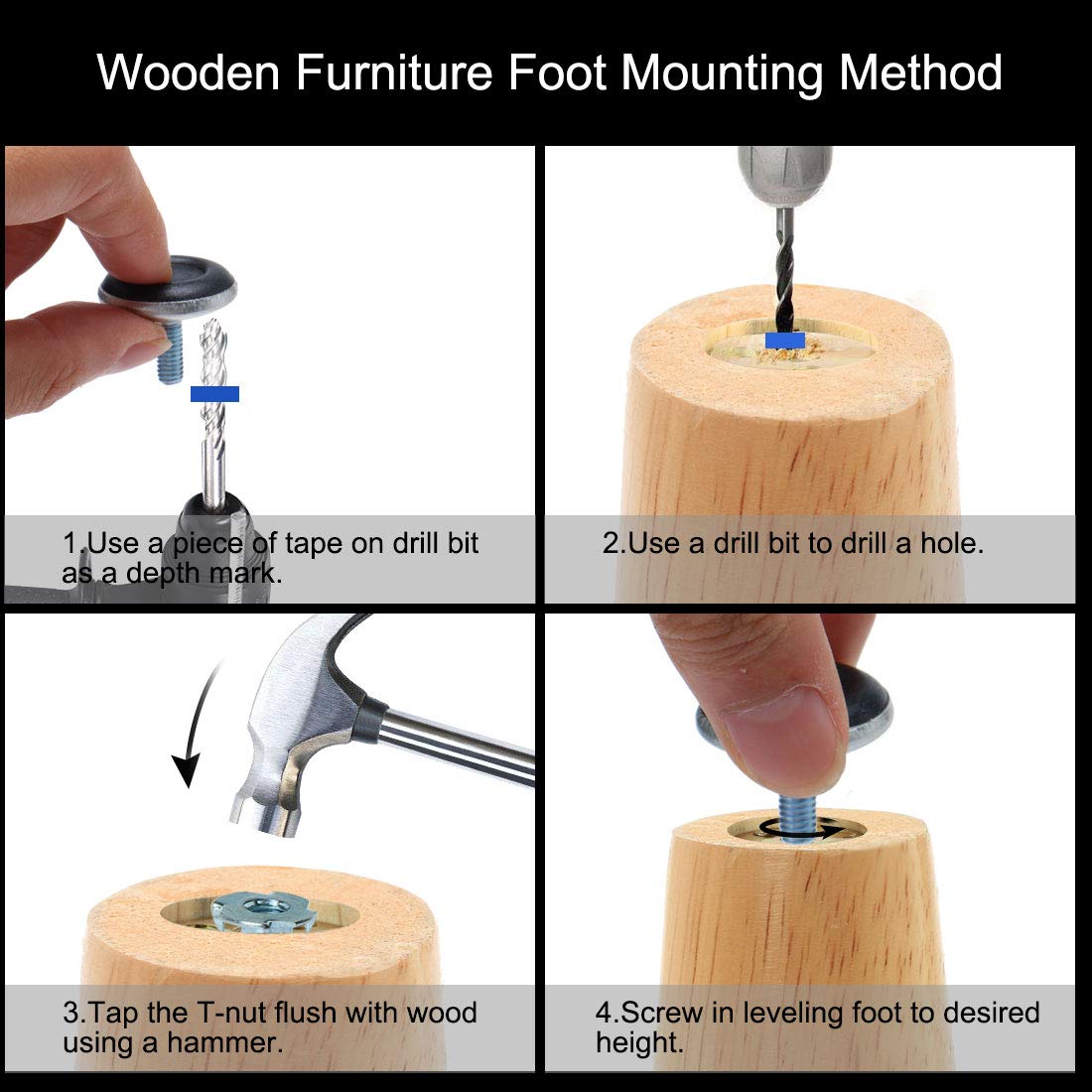 Wooden Furniture Foot Mounting Method

1.Use a piece of tape on drill bit as a depth mark.

2.Use a drill bit to drill a hole.

3.Tap the T-nut flush with wood using a hammer.

4.Screw in leveling foot to desired height.