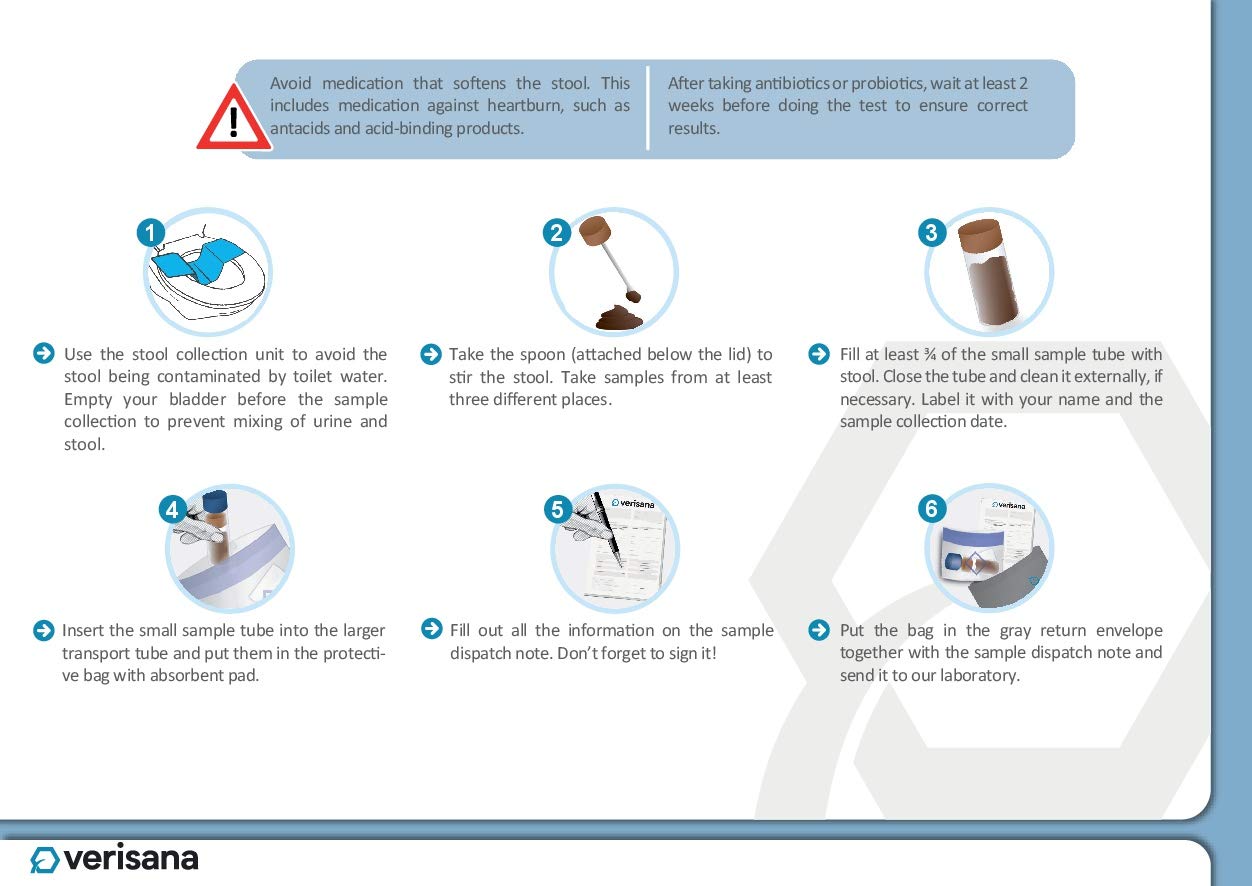 Avoid medication that softens the stool. This includes medication against heartburn, such as antacids and acid-binding products.

After taking antibiotics or probiotics, wait at least 2 weeks before doing the test to ensure correct results.

1

Use the stool collection unit to avoid the stool being contaminated by toilet water. Empty your bladder before the sample collection to prevent mixing of urine and stool.

2

Take the spoon (attached below the lid) to stir the stool. Take samples from at least three different places.

3

Fill at least ¾ of the small sample tube with stool. Close the tube and clean it externally, if necessary. Label it with your name and the sample collection date.

4

Insert the small sample tube into the larger transport tube and put them in the protective bag with absorbent pad.

5

verisana

Fill out all the information on the sample dispatch note. Don't forget to sign it!

6

verisana

Put the bag in the gray return envelope together with the sample dispatch note and send it to our laboratory.

verisana