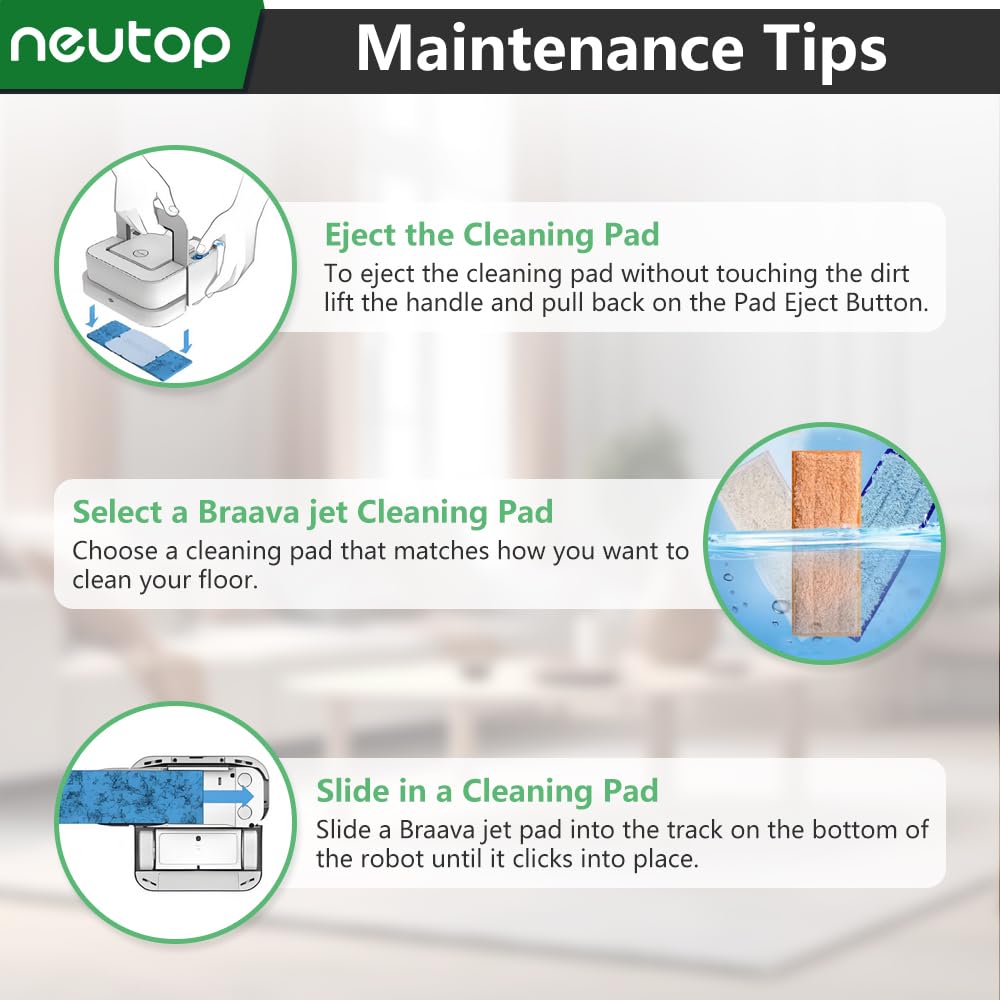 neutop

Maintenance Tips

Eject the Cleaning Pad
To eject the cleaning pad without touching the dirt lift the handle and pull back on the Pad Eject Button.

Select a Braava jet Cleaning Pad
Choose a cleaning pad that matches how you want to clean your floor.

Slide in a Cleaning Pad
Slide a Braava jet pad into the track on the bottom of the robot until it clicks into place.