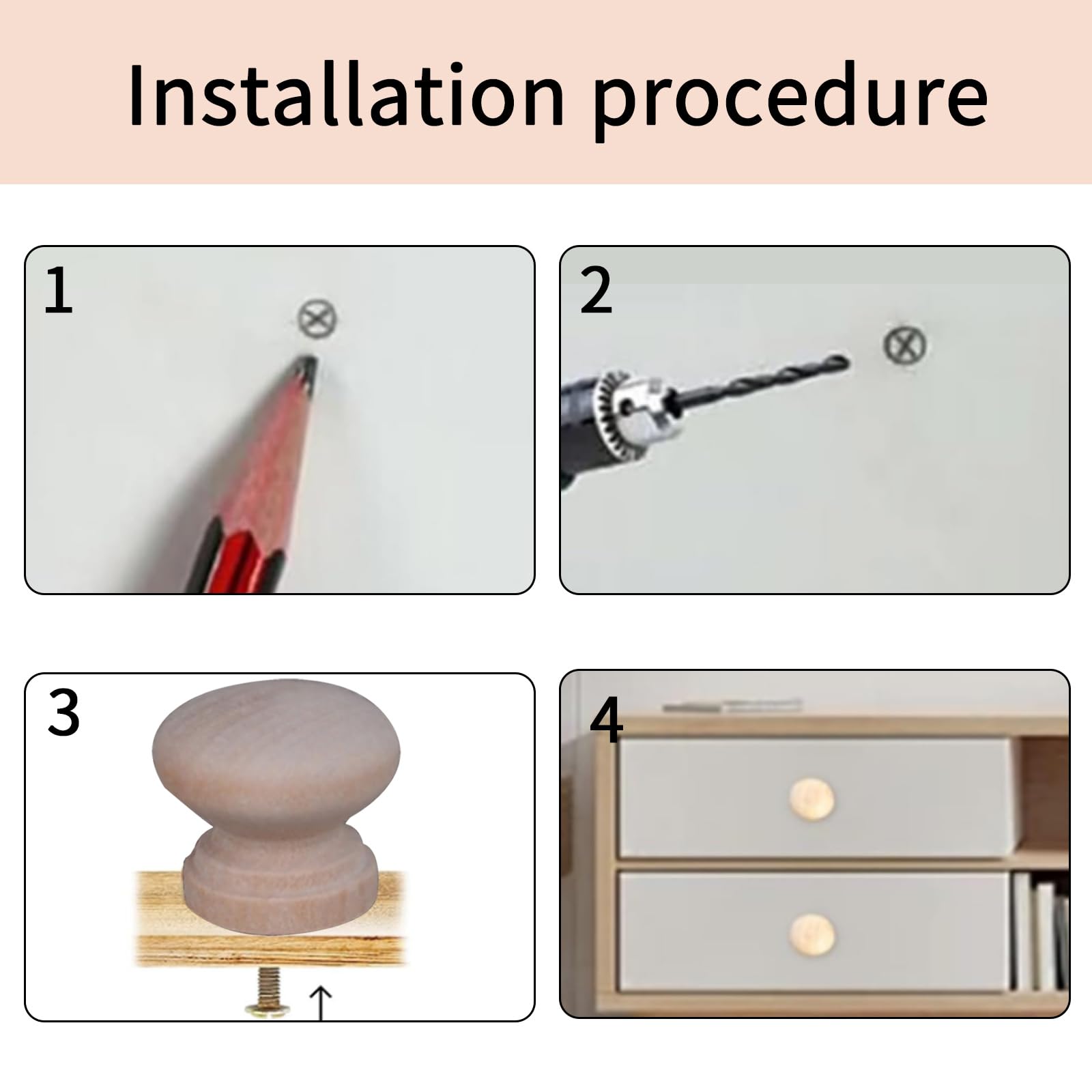 Installation procedure

1

2

3

4