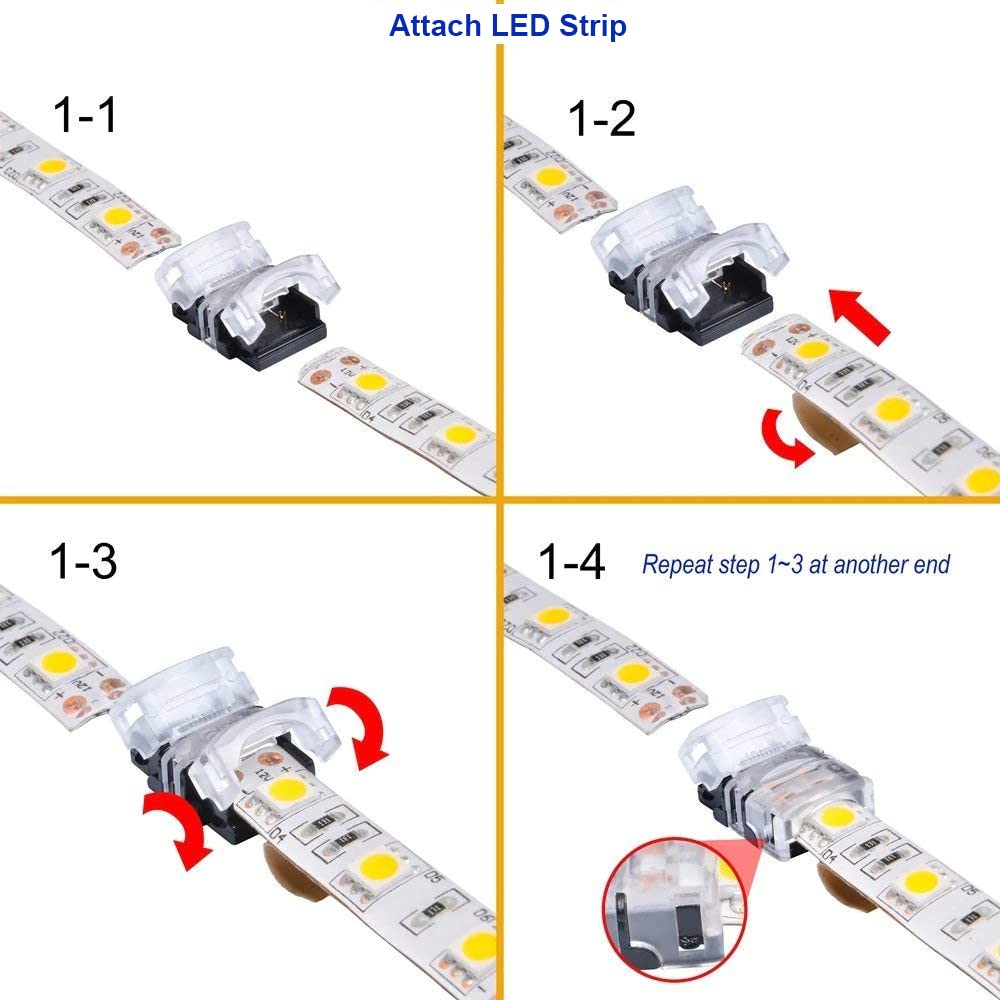 Attach LED Strip

1-1

1-2

1-3

1-4

Repeat step 1~3 at another end