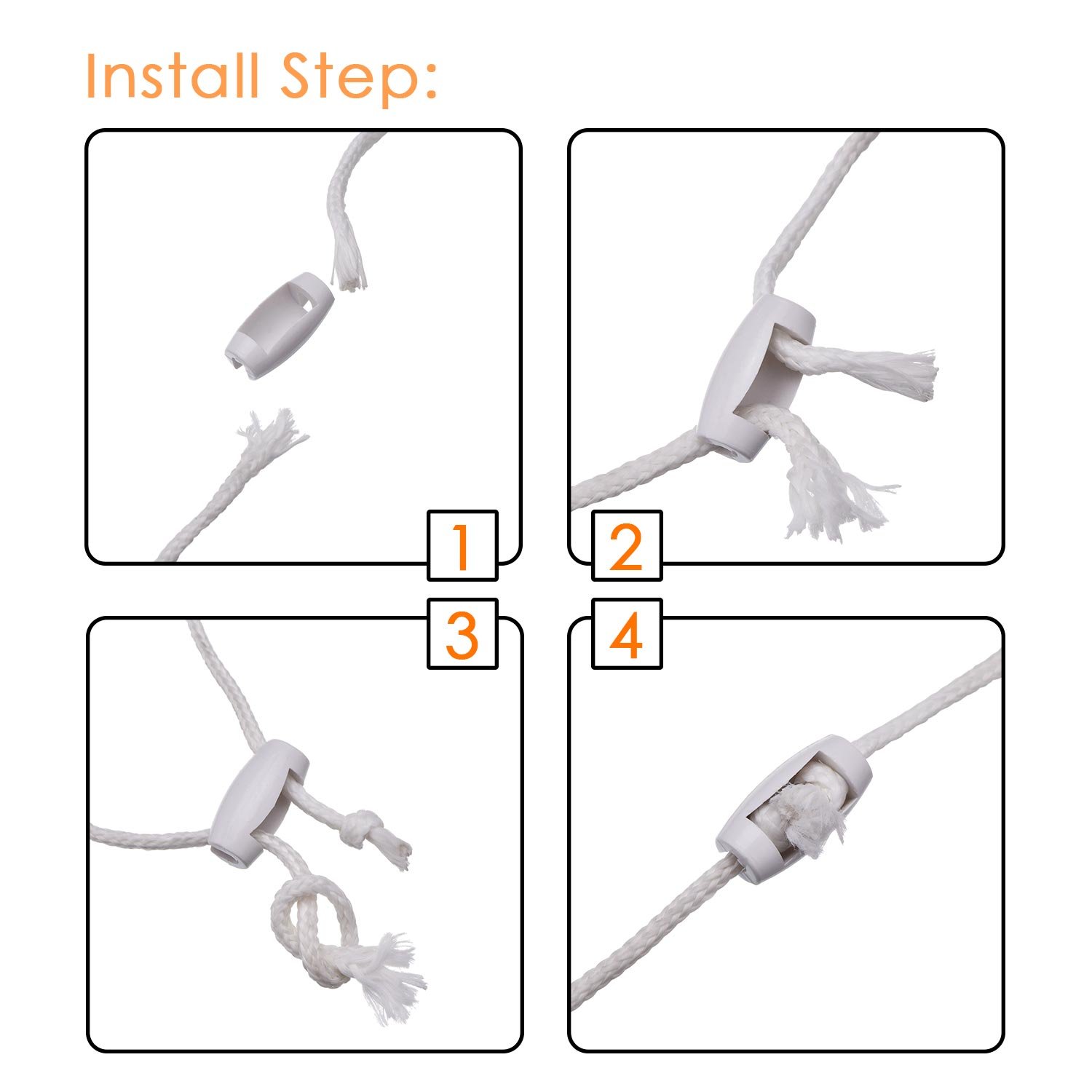 Install Step:

1

2

3

4